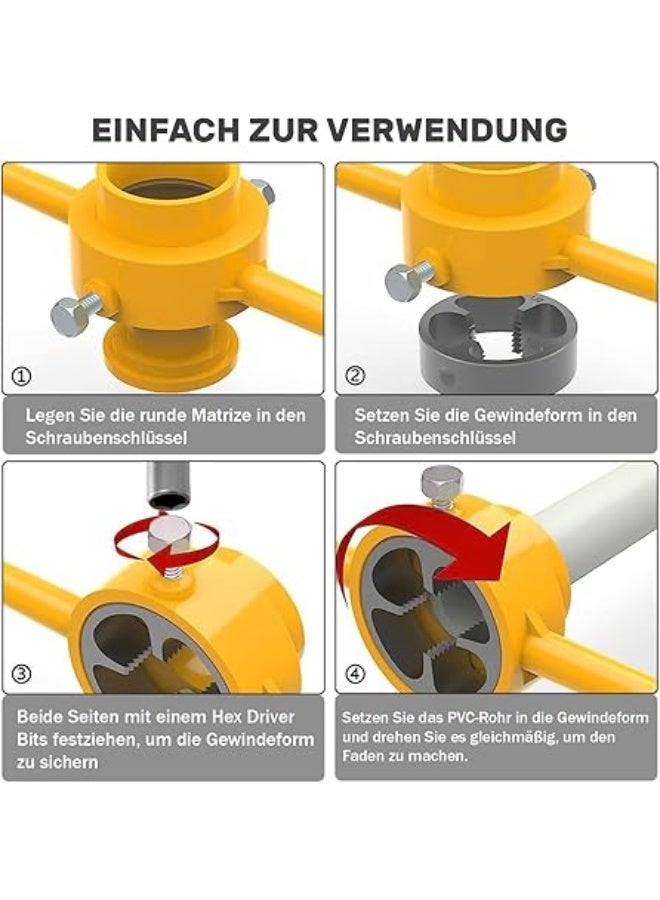 EINFACH ZUR VERWENDUNG

①

Legen Sie die runde Matrize in den Schraubenschlüssel

②

Setzen Sie die Gewindeform in den Schraubenschlüssel

③

Beide Seiten mit einem Hex Driver Bits festziehen, um die Gewindeform zu sichern

④

Setzen Sie das PVC-Rohr in die Gewindeform und drehen Sie es gleichmäßig, um den Faden zu machen.