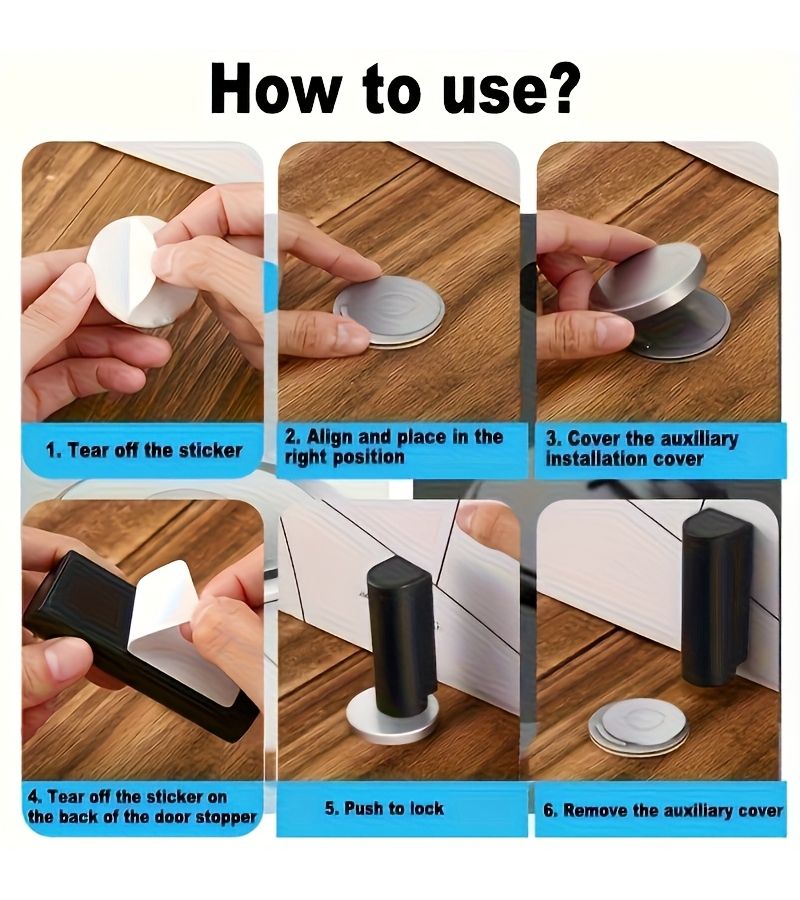 How to use?

1. Tear off the sticker

2. Align and place in the right position

3. Cover the auxiliary installation cover

4. Tear off the sticker on the back of the door stopper

5. Push to lock

6. Remove the auxiliary cover