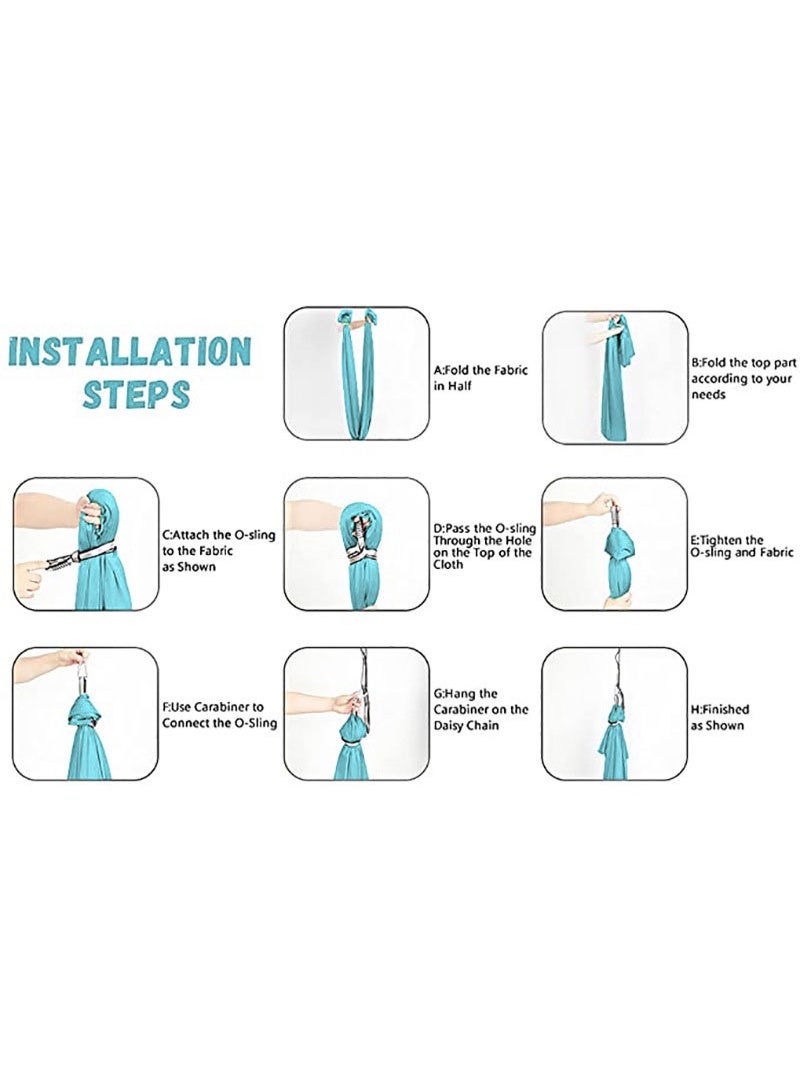 INSTALLATION STEPS

A:Fold the Fabric in Half

B:Fold the top part according to your needs

C:Attach the O-sling to the Fabric as Shown

D:Pass the O-sling Through the Hole on the Top of the Cloth

E:Tighten the O-sling and Fabric

F:Use Carabiner to Connect the O-Sling

G:Hang the Carabiner on the Daisy Chain

H:Finished as Shown