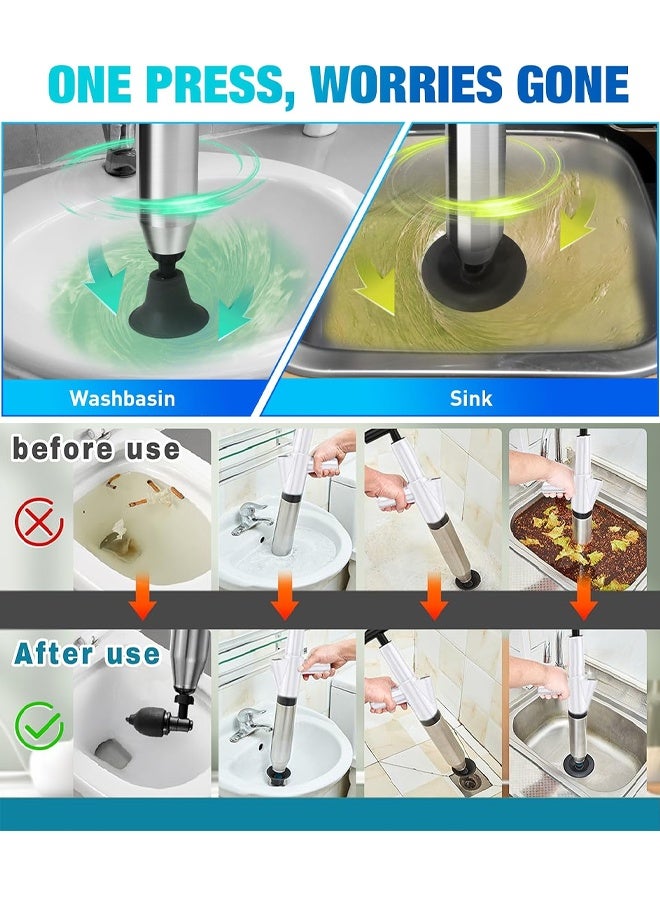 ONE PRESS, WORRIES GONE

Washbasin

Sink

before use

After use