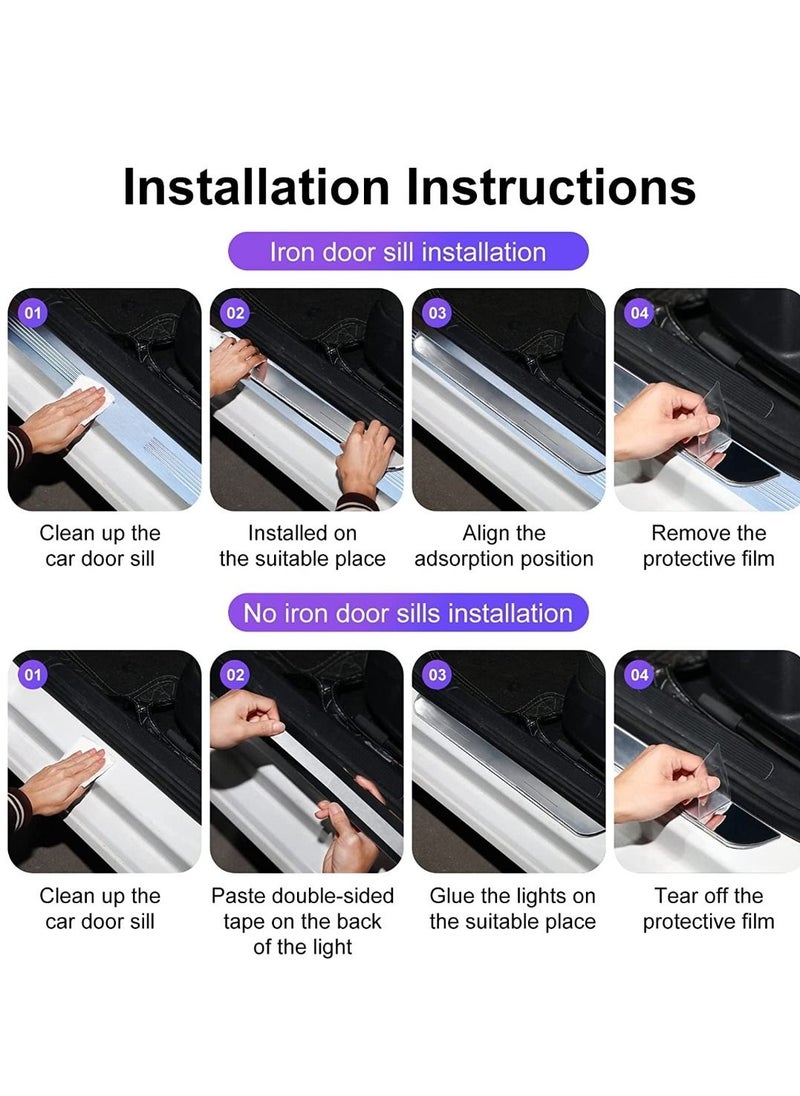 Installation Instructions

Iron door sill installation

01
Clean up the car door sill

02
Installed on the suitable place

03
Align the adsorption position

04
Remove the protective film

No iron door sills installation

01
Clean up the car door sill

02
Paste double-sided tape on the back of the light

03
Glue the lights on the suitable place

04
Tear off the protective film