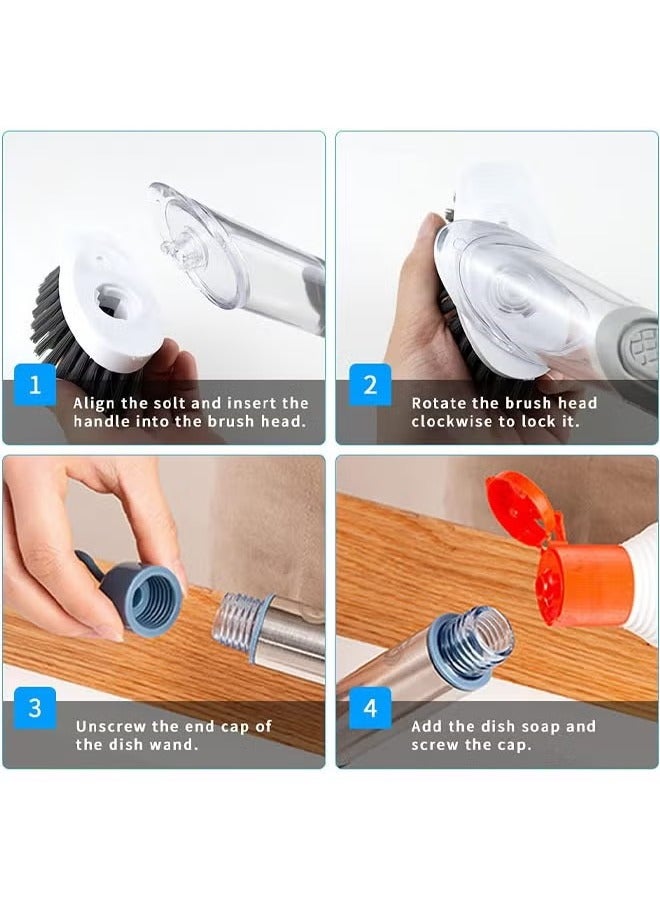 1
Align the solt and insert the handle into the brush head.

2
Rotate the brush head clockwise to lock it.

3
Unscrew the end cap of the dish wand.

4
Add the dish soap and screw the cap.