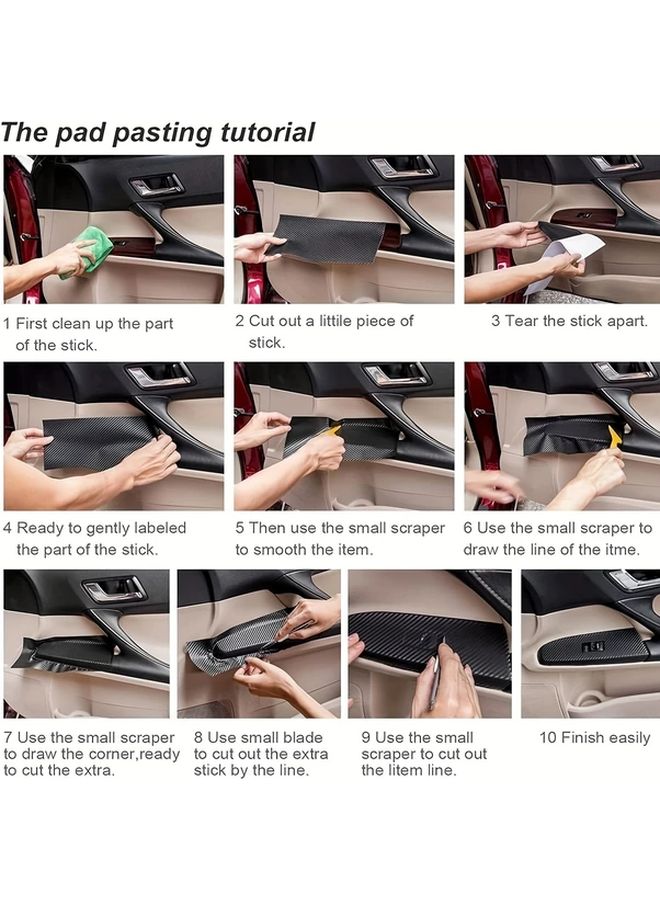 The pad pasting tutorial

1 First clean up the part of the stick.

2 Cut out a littile piece of stick.

3 Tear the stick apart.

4 Ready to gently labeled the part of the stick.

5 Then use the small scraper to smooth the item.

6 Use the small scraper to draw the line of the itme.

7 Use the small scraper to draw the corner,ready to cut the extra.

8 Use small blade to cut out the extra stick by the line.

9 Use the small scraper to cut out the litem line.

10 Finish easily