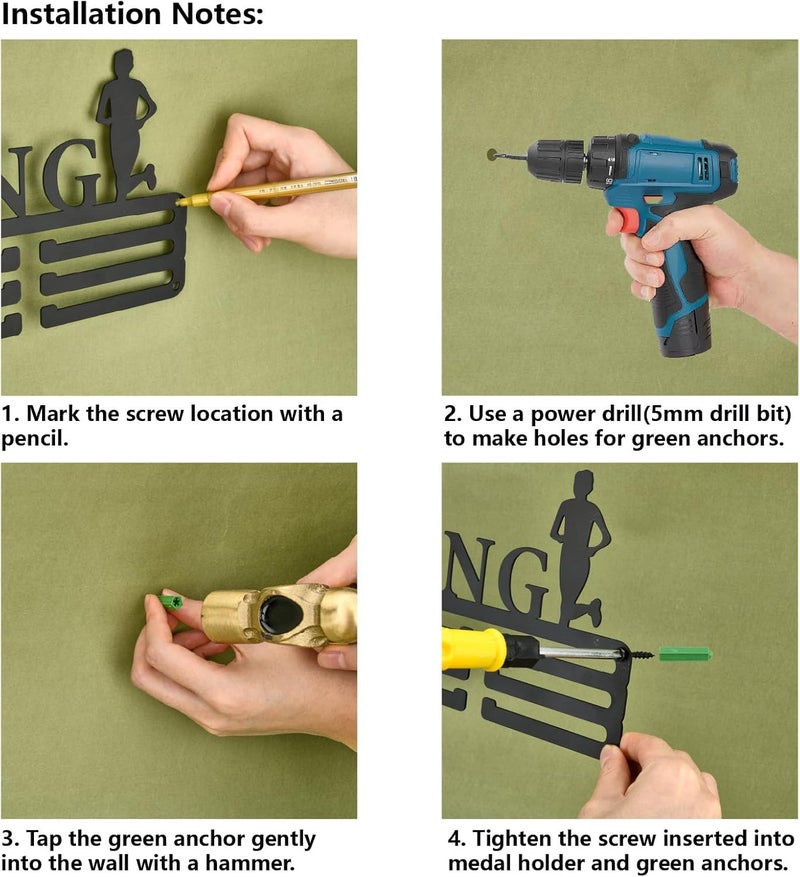 Installation Notes:

NG

1. Mark the screw location with a pencil.

2. Use a power drill(5mm drill bit) to make holes for green anchors.

3. Tap the green anchor gently into the wall with a hammer.

NG

4. Tighten the screw inserted into medal holder and green anchors.