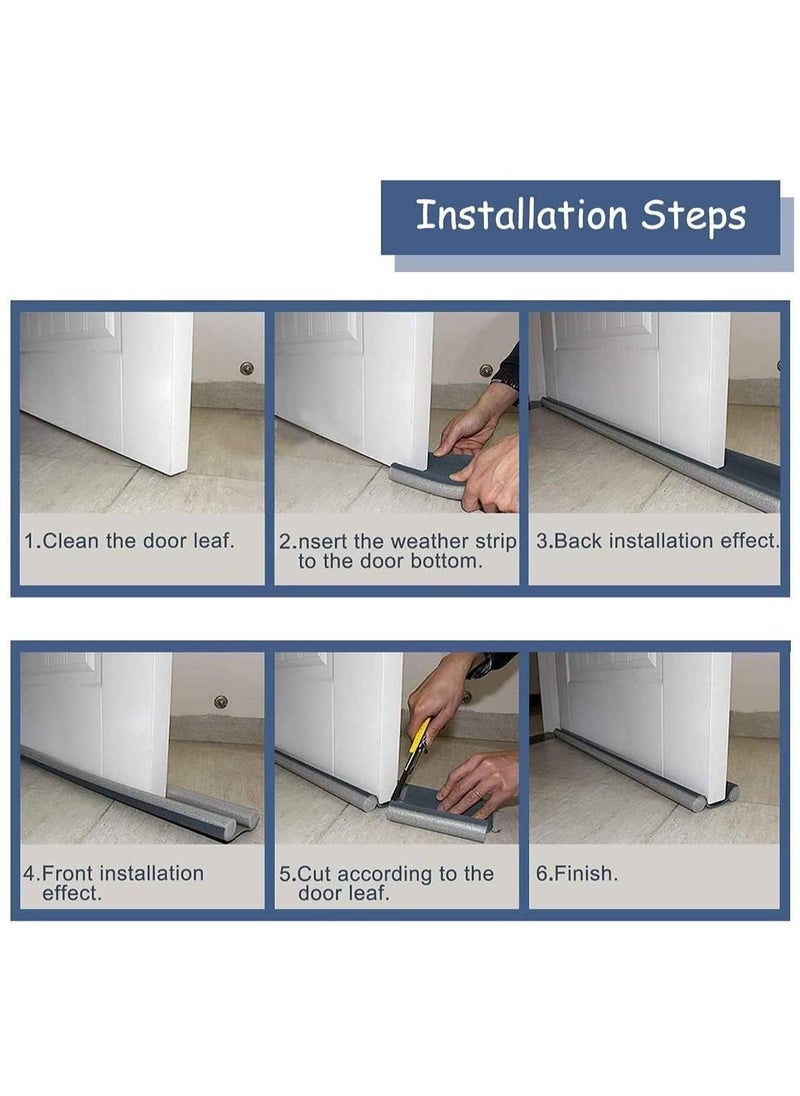 Installation Steps

1.Clean the door leaf.

2.nsert the weather strip to the door bottom.

3.Back installation effect.

4.Front installation effect.

5.Cut according to the door leaf.

6.Finish.