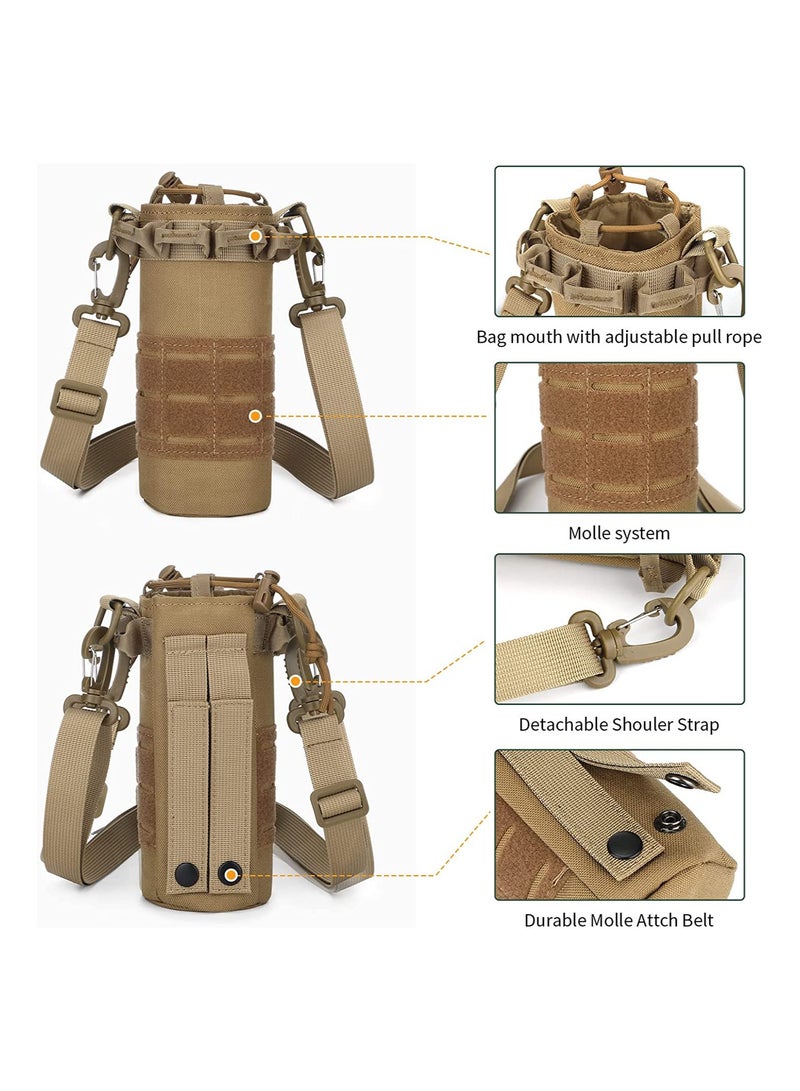 Bag mouth with adjustable pull rope

Molle system

Detachable Shouler Strap

Durable Molle Attch Belt