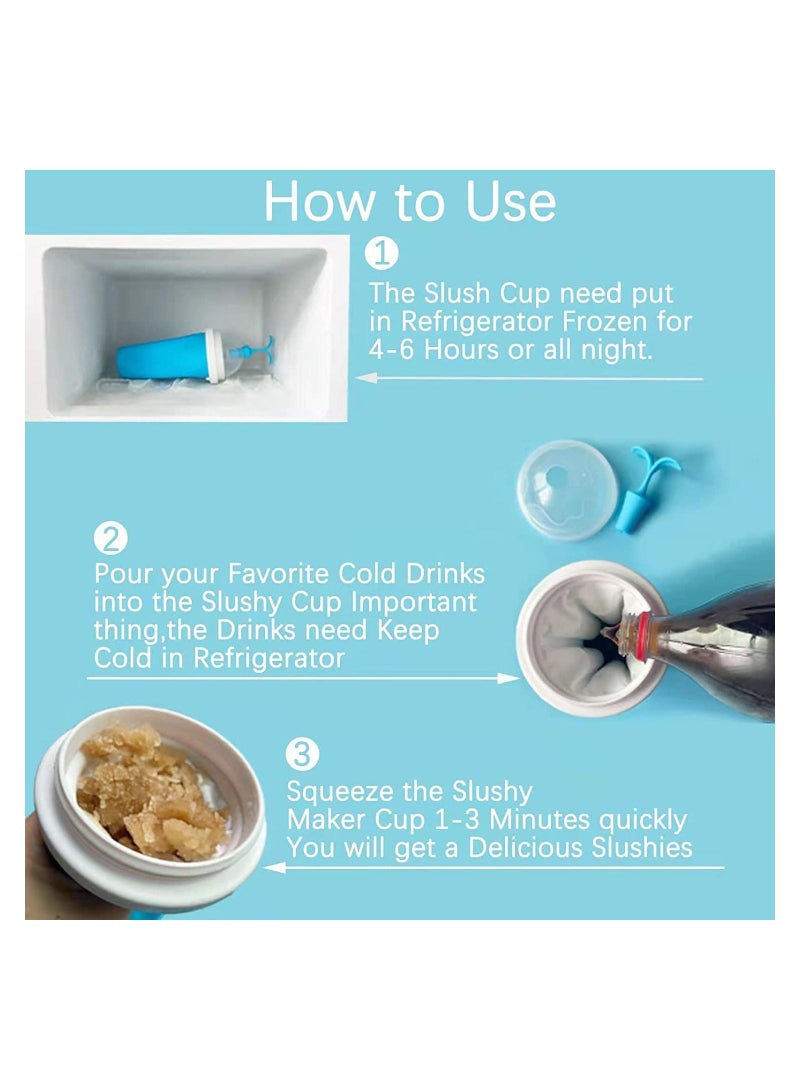 How to Use

1
The Slush Cup need put in Refrigerator Frozen for 4-6 Hours or all night.

2
Pour your Favorite Cold Drinks into the Slushy Cup Important thing,the Drinks need Keep Cold in Refrigerator

3
Squeeze the Slushy Maker Cup 1-3 Minutes quickly You will get a Delicious Slushies