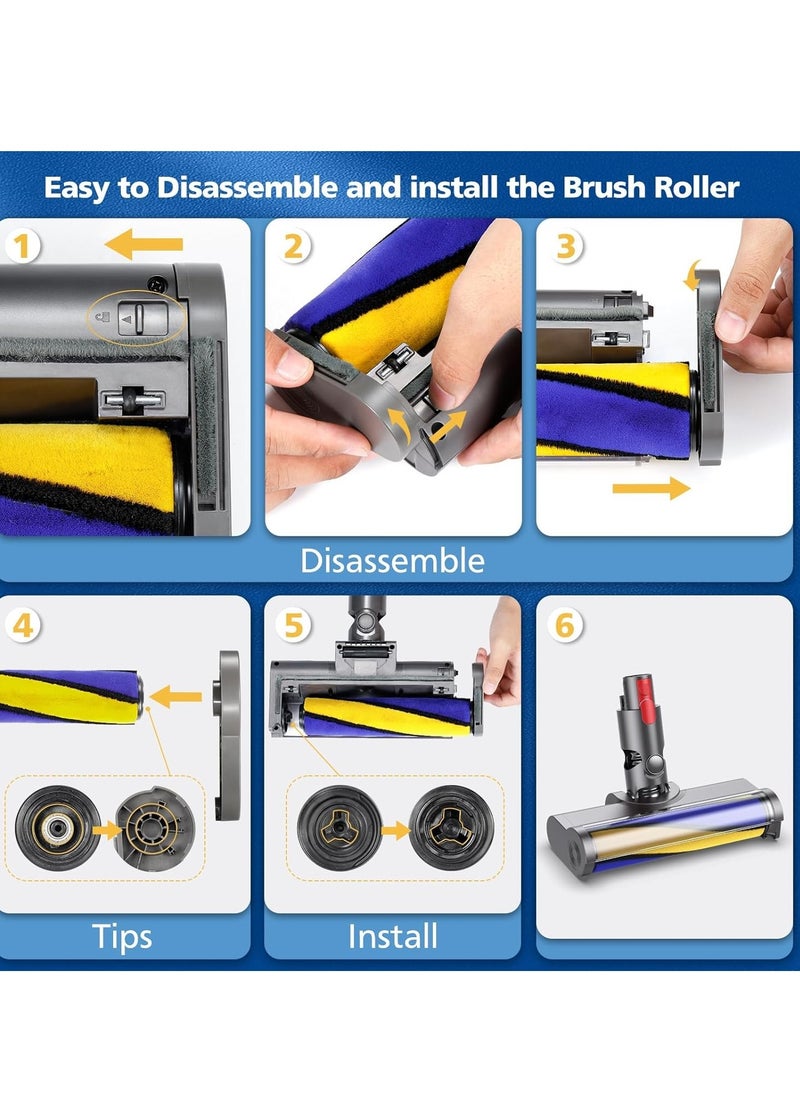 Easy to Disassemble and install the Brush Roller

1

2

3

Disassemble

4

5

6

Tips

Install