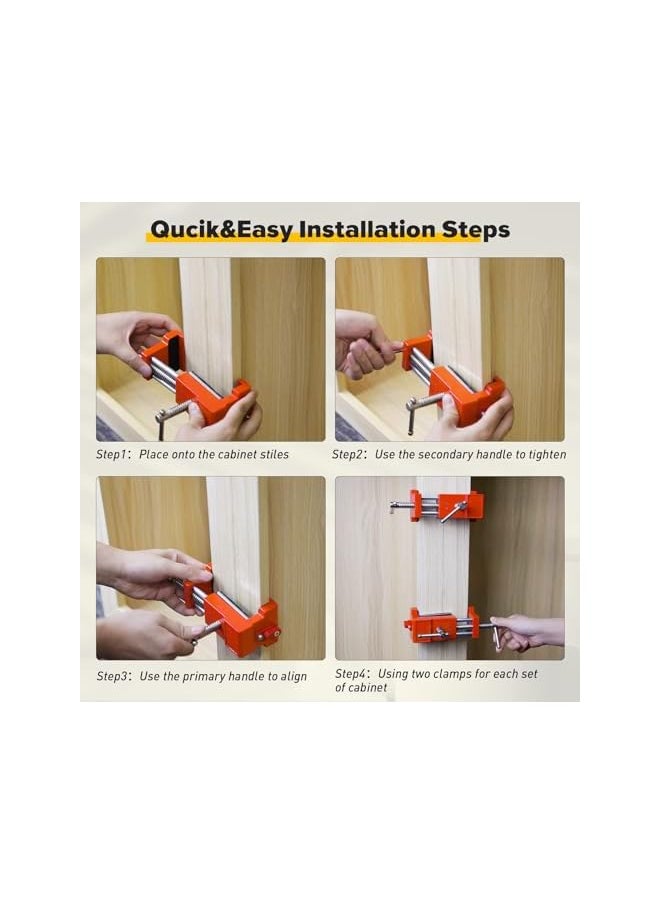 Qucik&Easy Installation Steps

Step1: Place onto the cabinet stiles

Step2: Use the secondary handle to tighten

Step3: Use the primary handle to align

Step4: Using two clamps for each set of cabinet