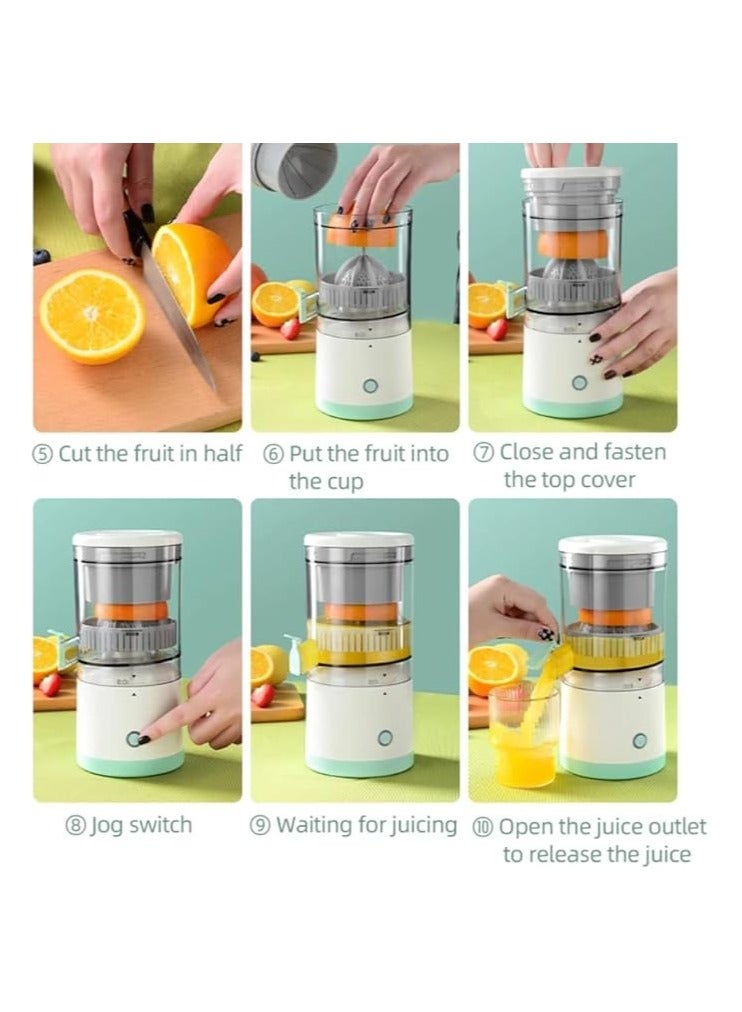 ⑤ Cut the fruit in half

⑥ Put the fruit into the cup

⑦ Close and fasten the top cover

⑧ Jog switch

⑨ Waiting for juicing

⑩ Open the juice outlet to release the juice