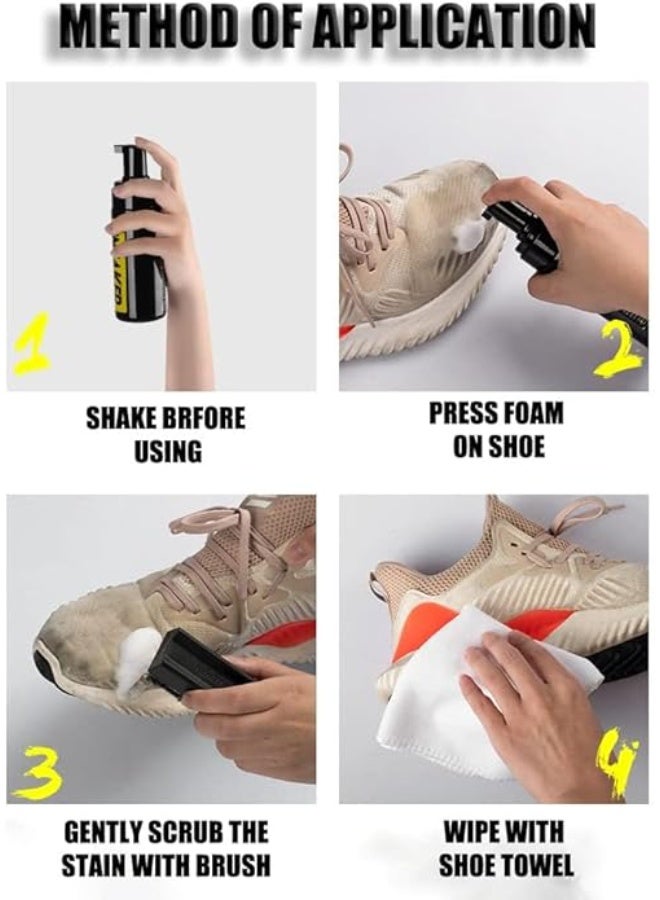 METHOD OF APPLICATION

1

SHAKE BRFORE USING

2

PRESS FOAM ON SHOE

3

GENTLY SCRUB THE STAIN WITH BRUSH

4

WIPE WITH SHOE TOWEL