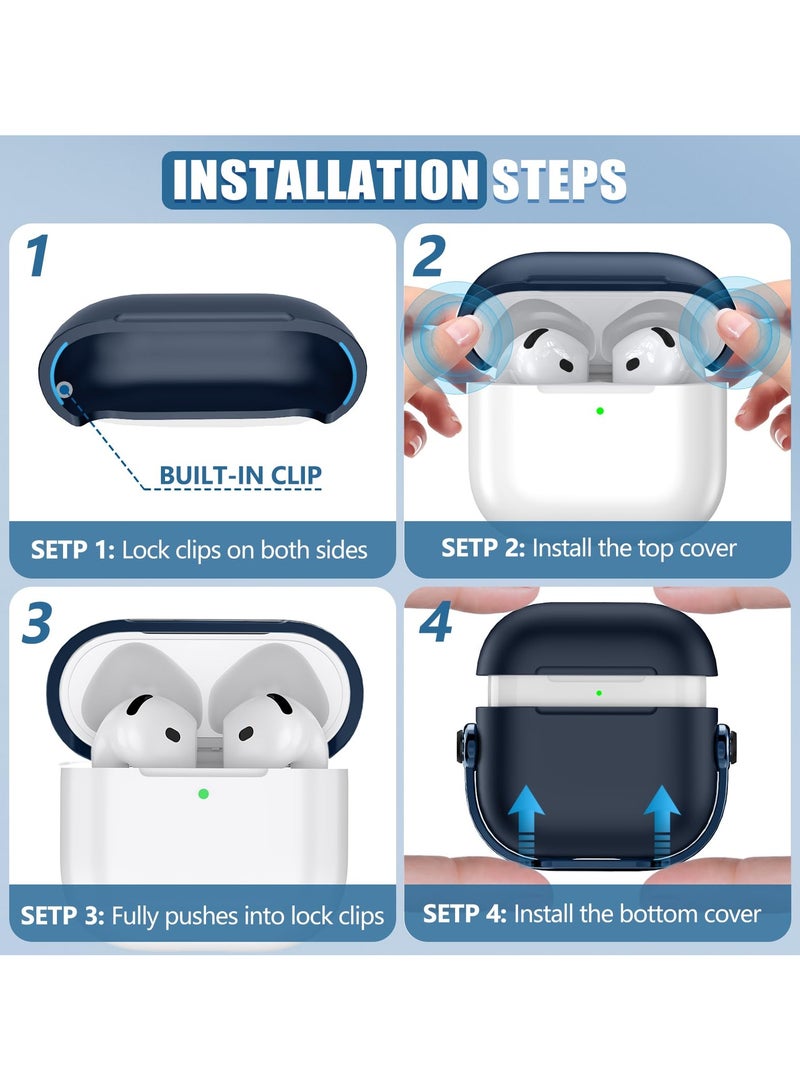 INSTALLATION STEPS

1

BUILT-IN CLIP

SETP 1: Lock clips on both sides

2

SETP 2: Install the top cover

3

SETP 3: Fully pushes into lock clips

4

SETP 4: Install the bottom cover