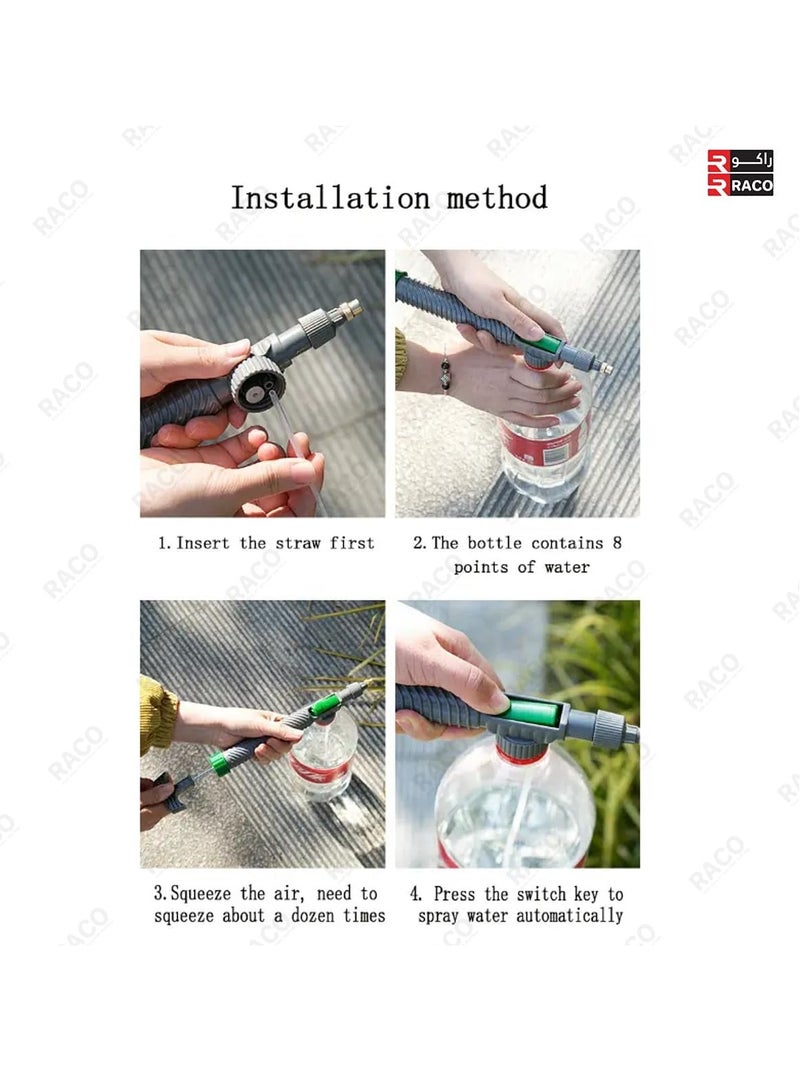 راكو
RACO

Installation method

1. Insert the straw first

2. The bottle contains 8 points of water

3. Squeeze the air, need to squeeze about a dozen times

4. Press the switch key to spray water automatically