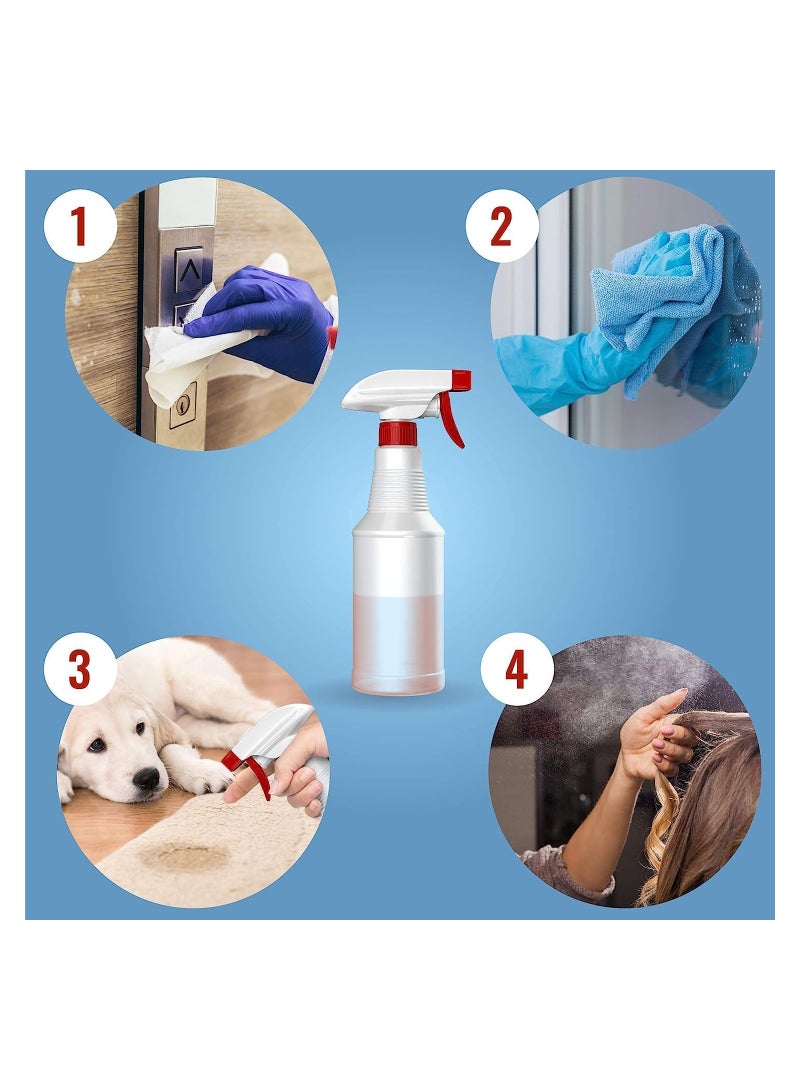 1

2

3

4