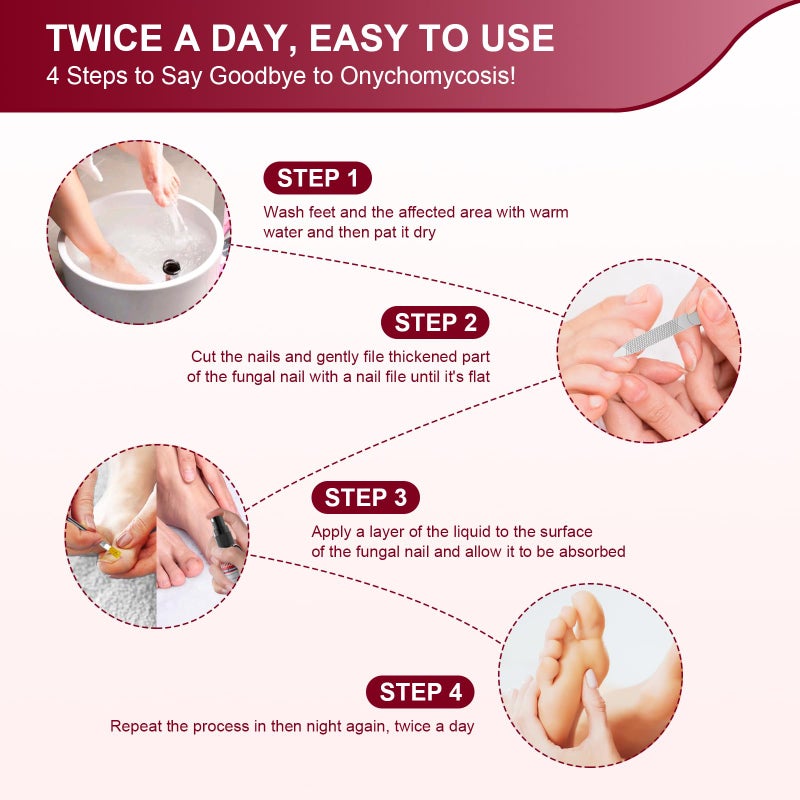 TWICE A DAY, EASY TO USE
4 Steps to Say Goodbye to Onychomycosis!

STEP 1
Wash feet and the affected area with warm water and then pat it dry

STEP 2
Cut the nails and gently file thickened part of the fungal nail with a nail file until it's flat

STEP 3
Apply a layer of the liquid to the surface of the fungal nail and allow it to be absorbed

STEP 4
Repeat the process in then night again, twice a day