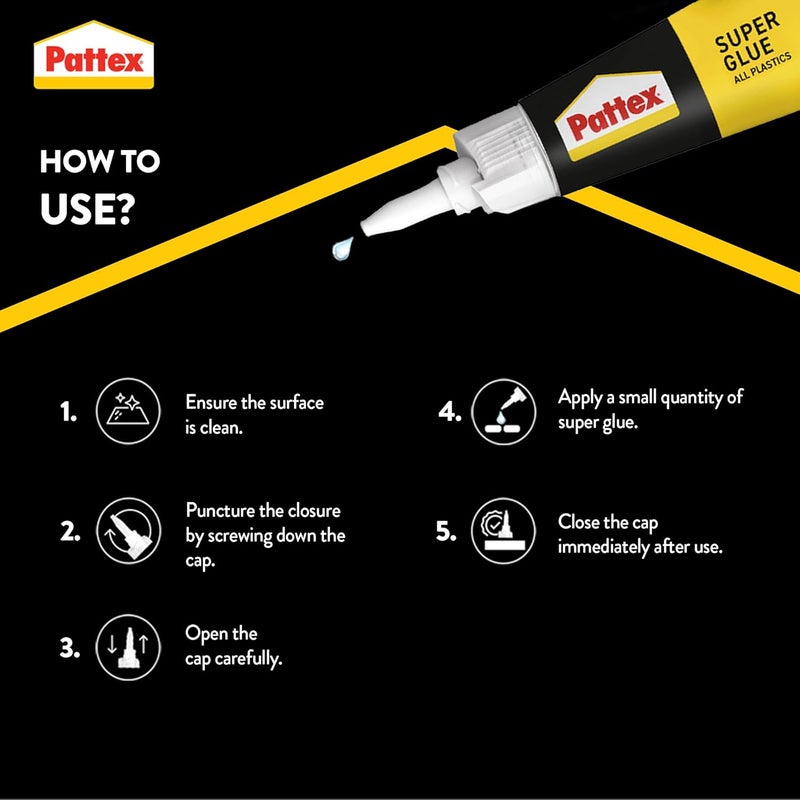 Pattex

Pattex
SUPER GLUE
ALL PLASTICS

HOW TO USE?

1. Ensure the surface is clean.

2. Puncture the closure by screwing down the cap.

3. Open the cap carefully.

4. Apply a small quantity of super glue.

5. Close the cap immediately after use.