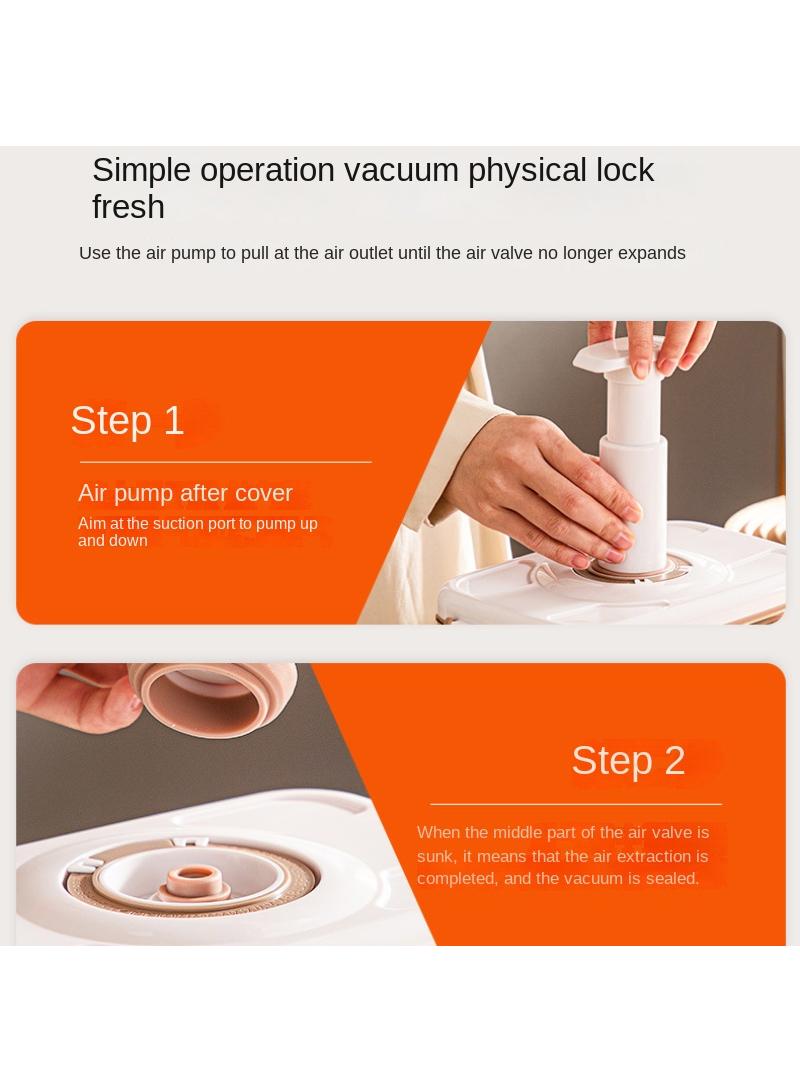 Simple operation vacuum physical lock fresh

Use the air pump to pull at the air outlet until the air valve no longer expands

Step 1

Air pump after cover

Aim at the suction port to pump up and down

Step 2

When the middle part of the air valve is sunk, it means that the air extraction is completed, and the vacuum is sealed.