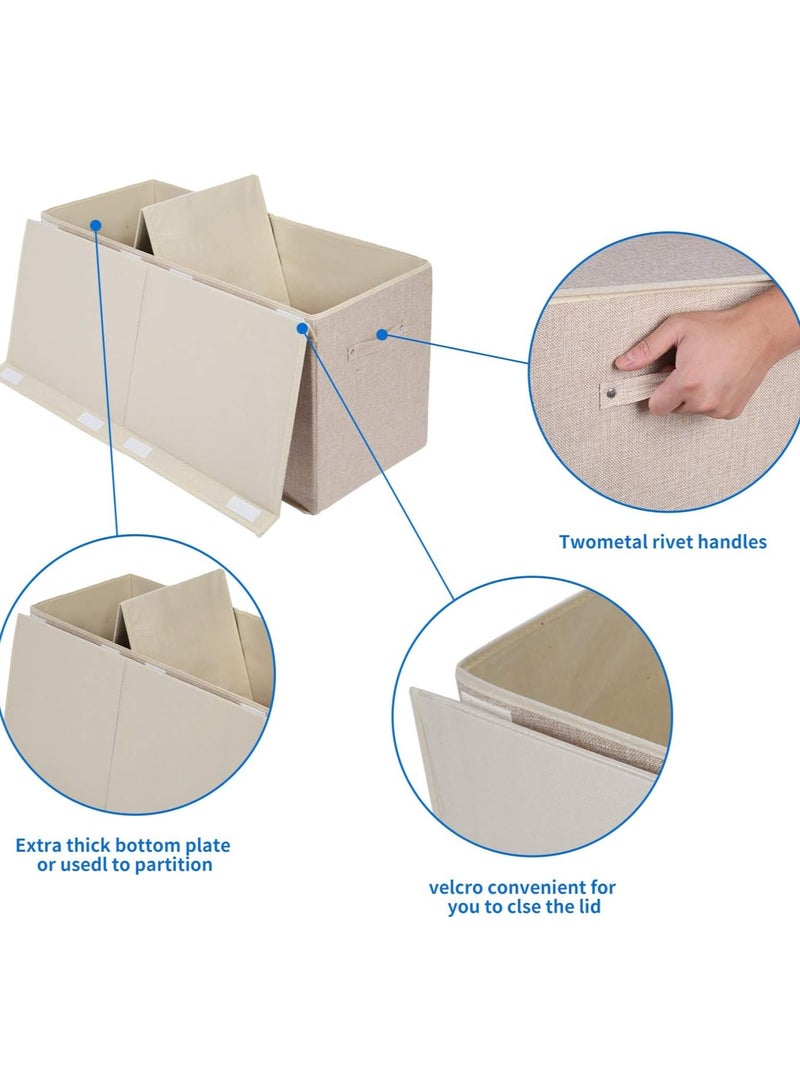 Twometal rivet handles

Extra thick bottom plate or usedl to partition

velcro convenient for you to clse the lid