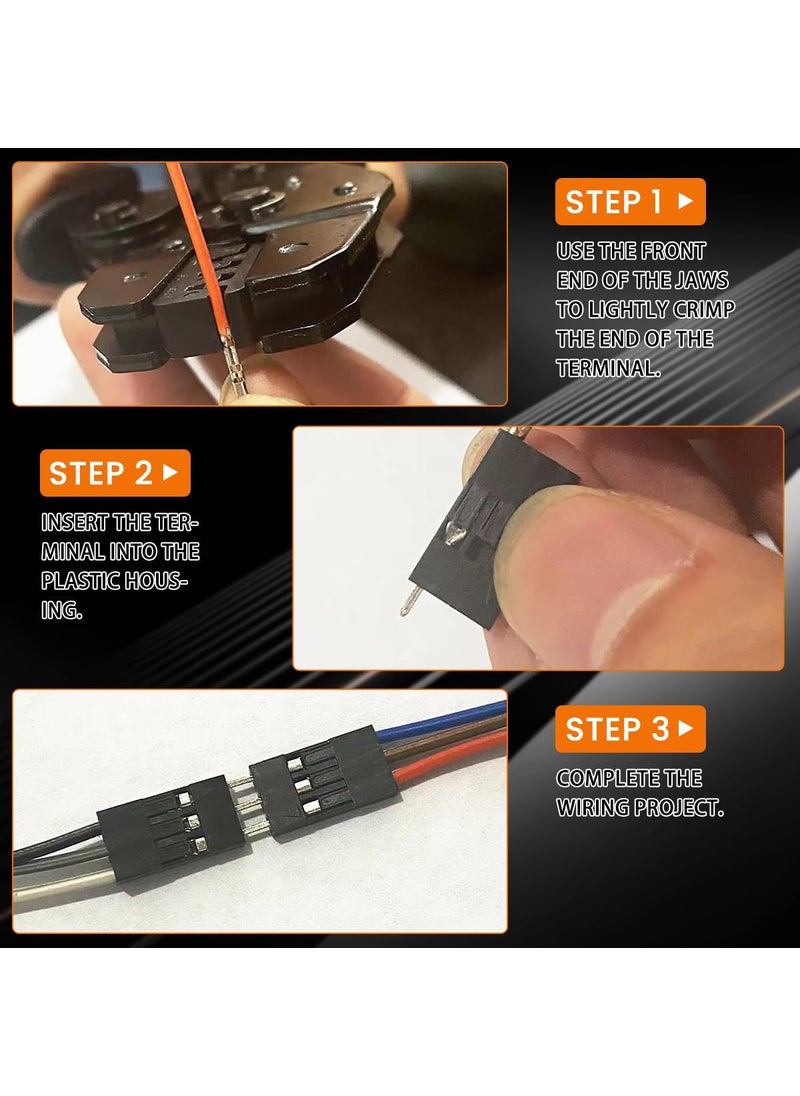 STEP 1

USE THE FRONT END OF THE JAWS TO LIGHTLY CRIMP THE END OF THE TERMINAL.

STEP 2

INSERT THE TERMINAL INTO THE PLASTIC HOUSING.

STEP 3

COMPLETE THE WIRING PROJECT.