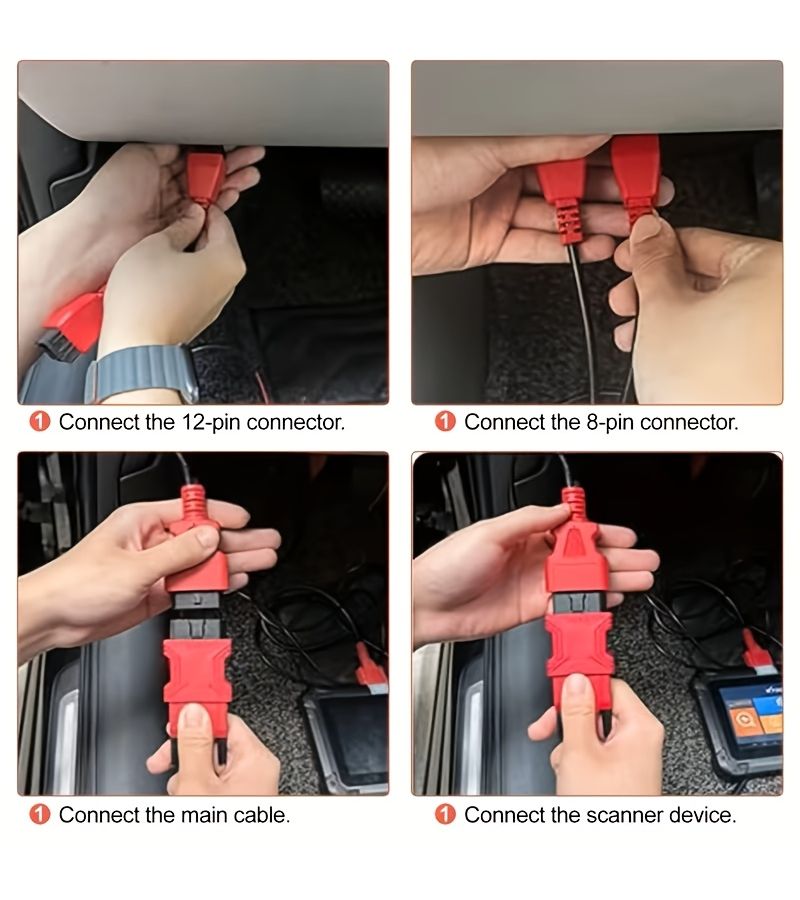 1 Connect the 12-pin connector.

1 Connect the 8-pin connector.

1 Connect the main cable.

1 Connect the scanner device.