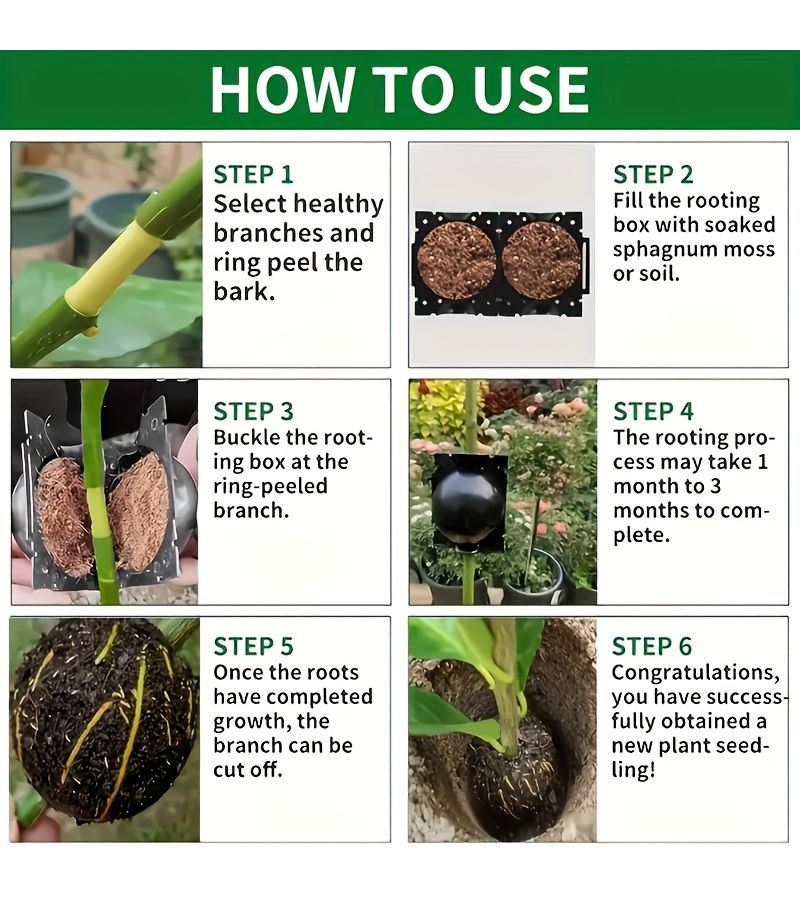 HOW TO USE

STEP 1
Select healthy branches and ring peel the bark.

STEP 2
Fill the rooting box with soaked sphagnum moss or soil.

STEP 3
Buckle the rooting box at the ring-peeled branch.

STEP 4
The rooting process may take 1 month to 3 months to complete.

STEP 5
Once the roots have completed growth, the branch can be cut off.

STEP 6
Congratulations, you have successfully obtained a new plant seedling!