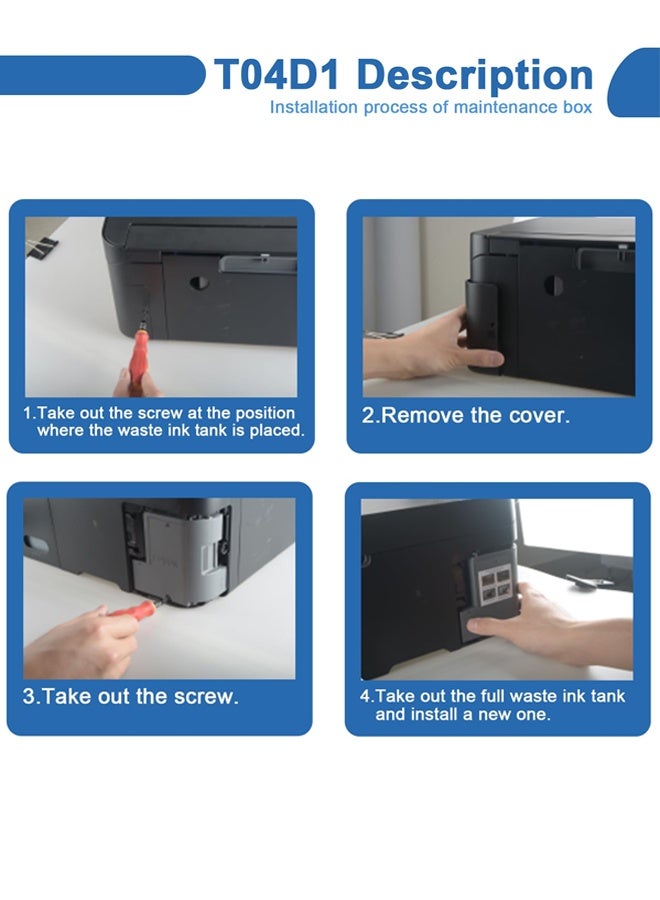 T04D1 Description
Installation process of maintenance box

1.Take out the screw at the position where the waste ink tank is placed.

2.Remove the cover.

3.Take out the screw.

4.Take out the full waste ink tank and install a new one.