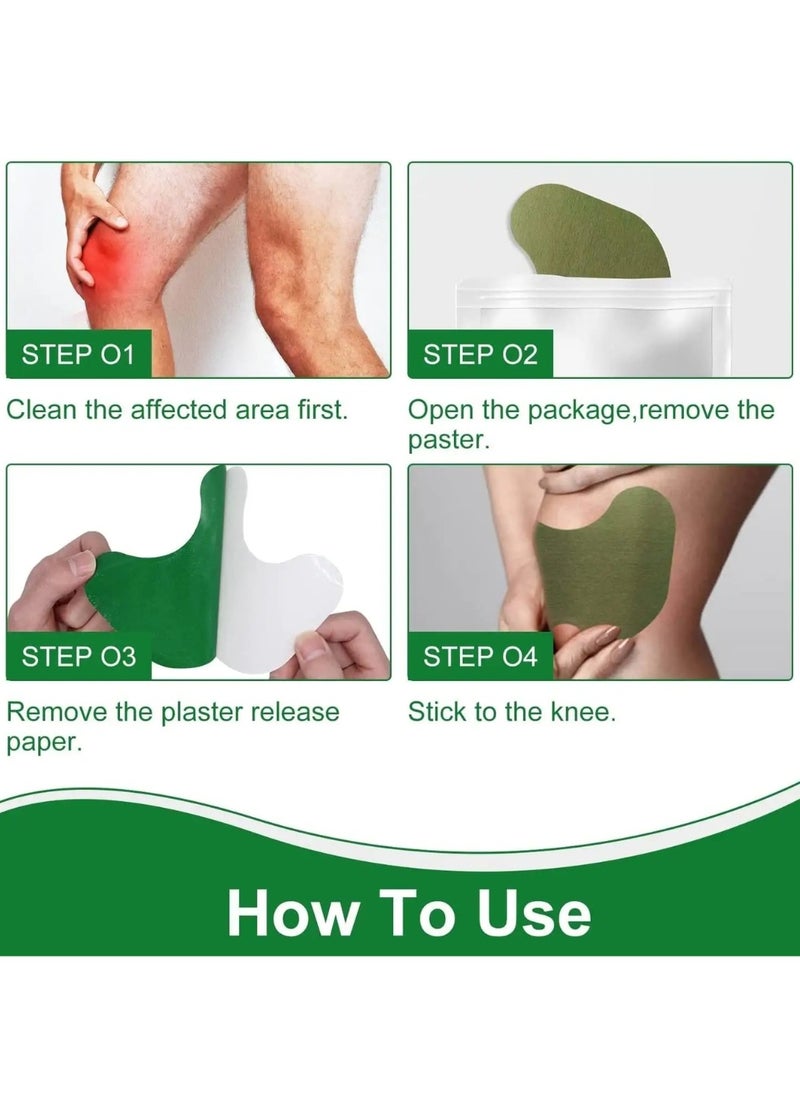 STEP O1

Clean the affected area first.

STEP O2

Open the package,remove the paster.

STEP O3

Remove the plaster release paper.

STEP O4

Stick to the knee.

How To Use