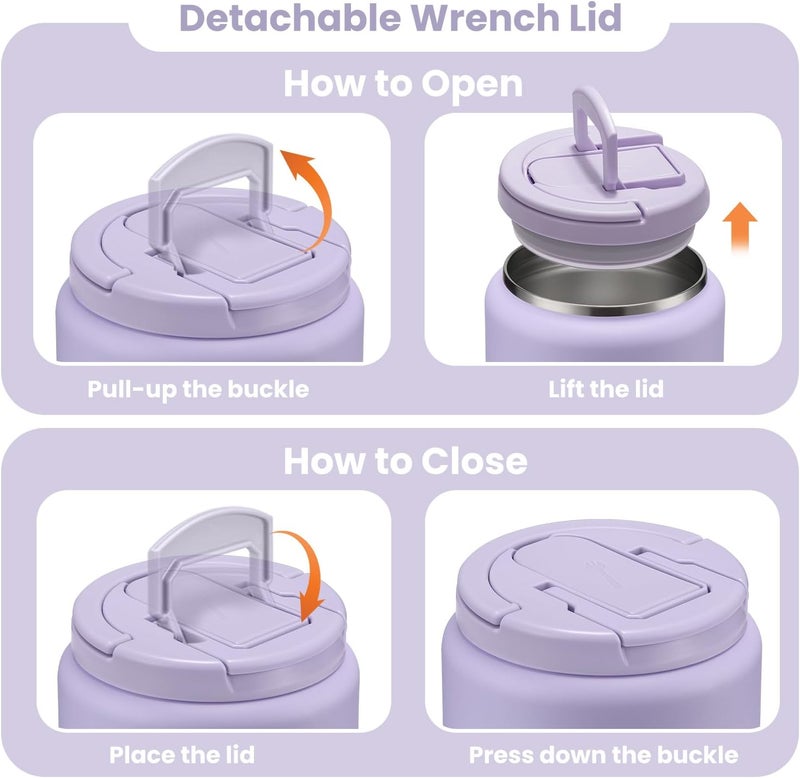 Detachable Wrench Lid

How to Open

Pull-up the buckle

Lift the lid

How to Close

Place the lid

Press down the buckle