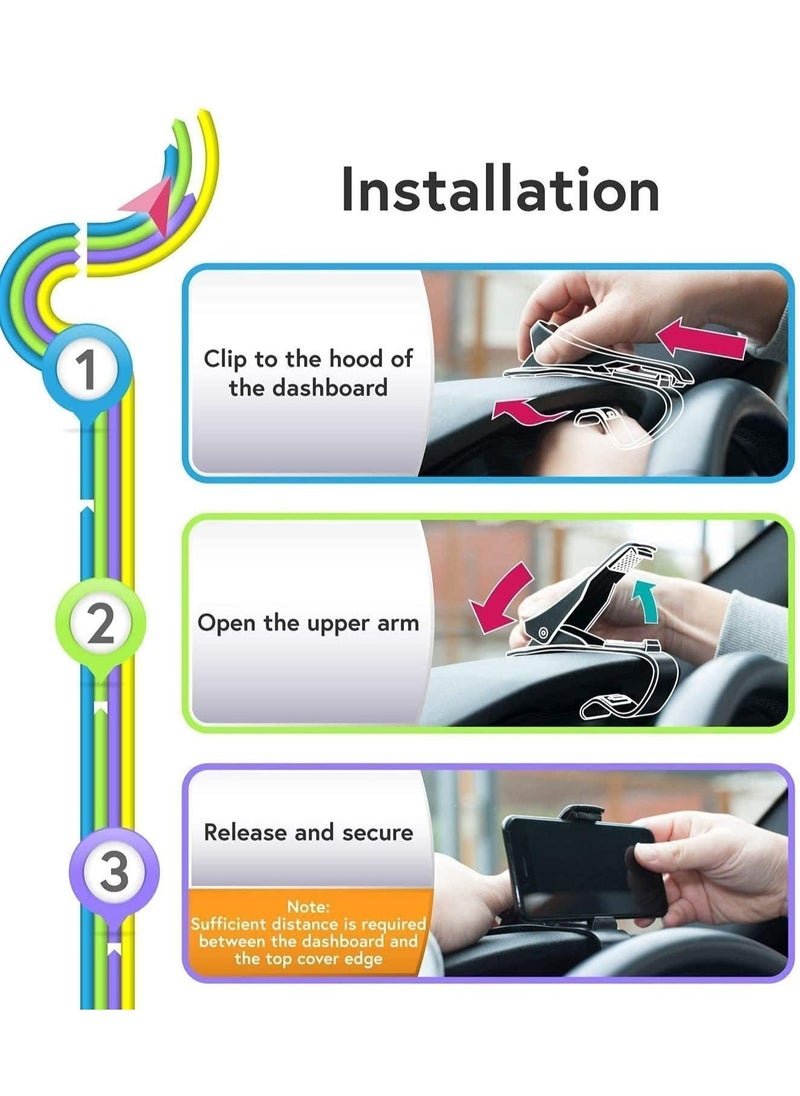 Installation

1

Clip to the hood of the dashboard

2

Open the upper arm

3

Release and secure

Note:
Sufficient distance is required between the dashboard and the top cover edge