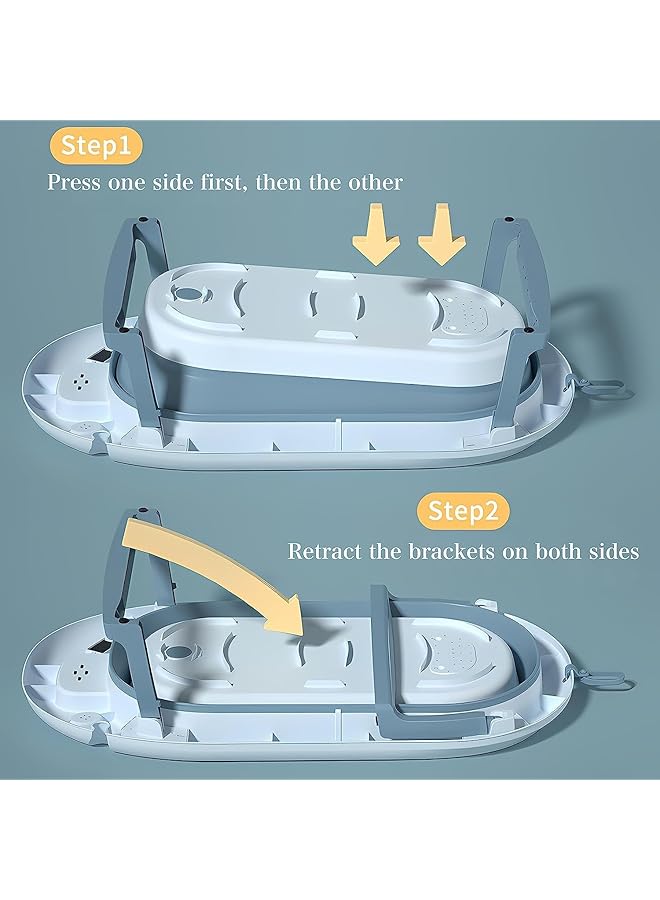 Step1

Press one side first, then the other

Step2

Retract the brackets on both sides