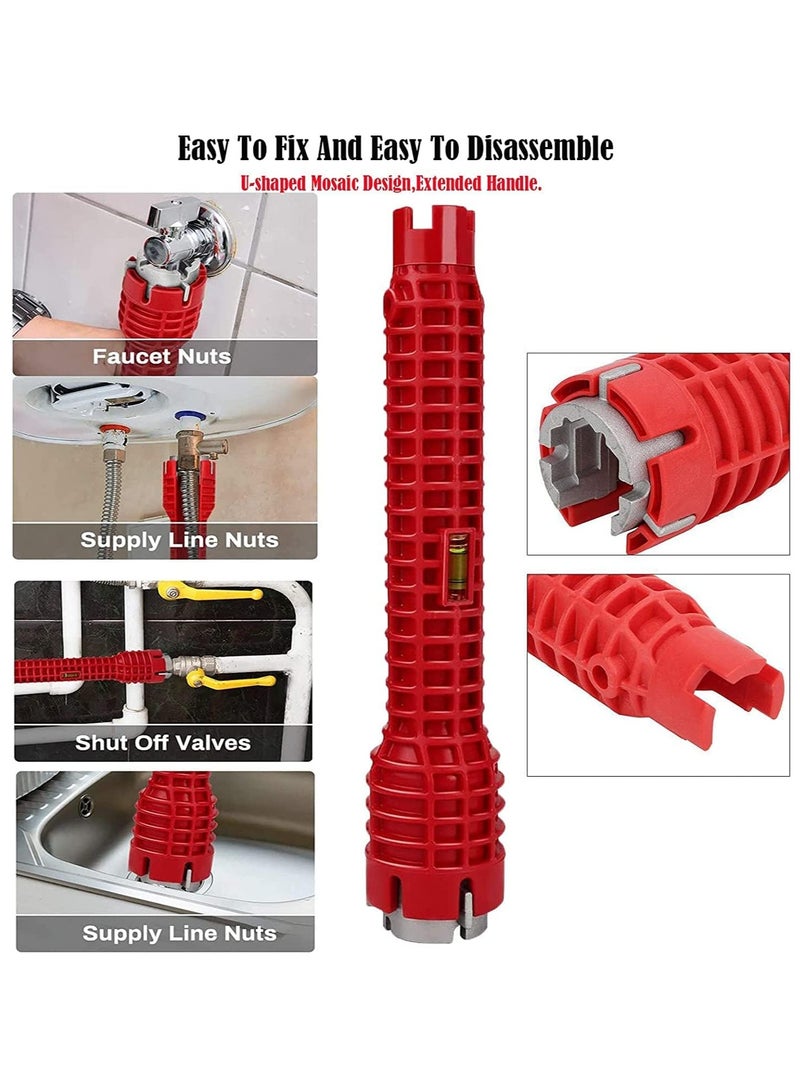 Easy To Fix And Easy To Disassemble
U-shaped Mosaic Design,Extended Handle.

Faucet Nuts

Supply Line Nuts

Shut Off Valves

Supply Line Nuts