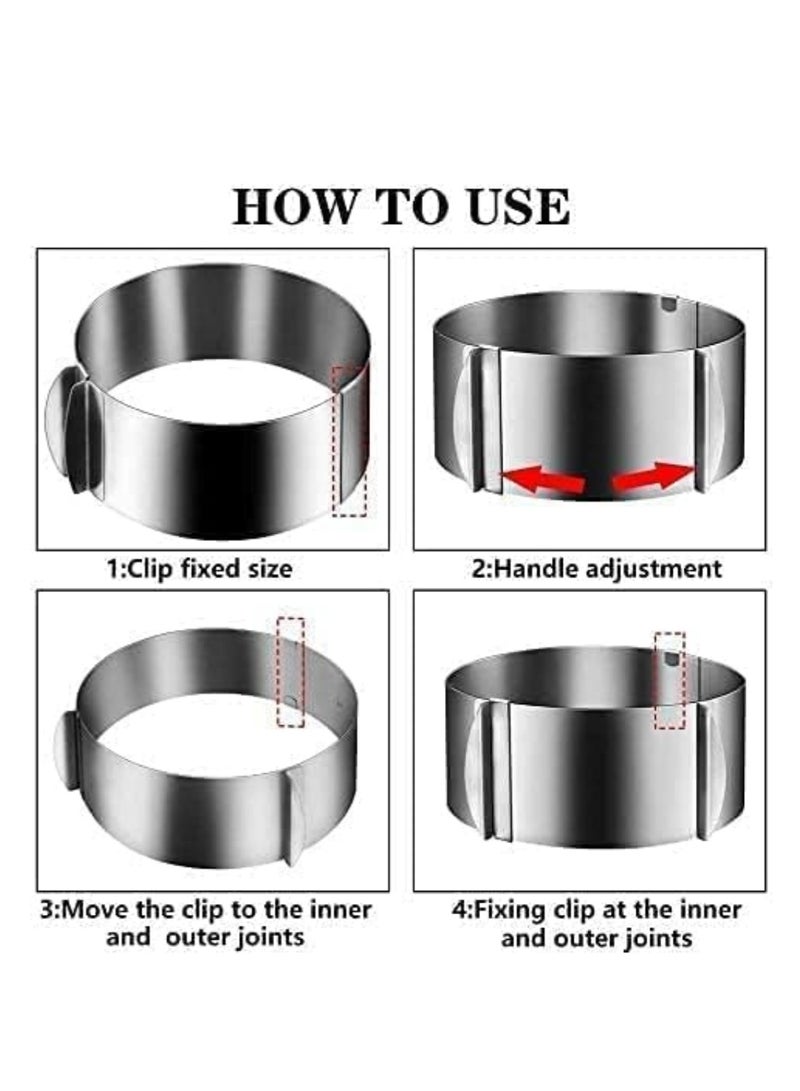 HOW TO USE

1:Clip fixed size

2:Handle adjustment

3:Move the clip to the inner and outer joints

4:Fixing clip at the inner and outer joints