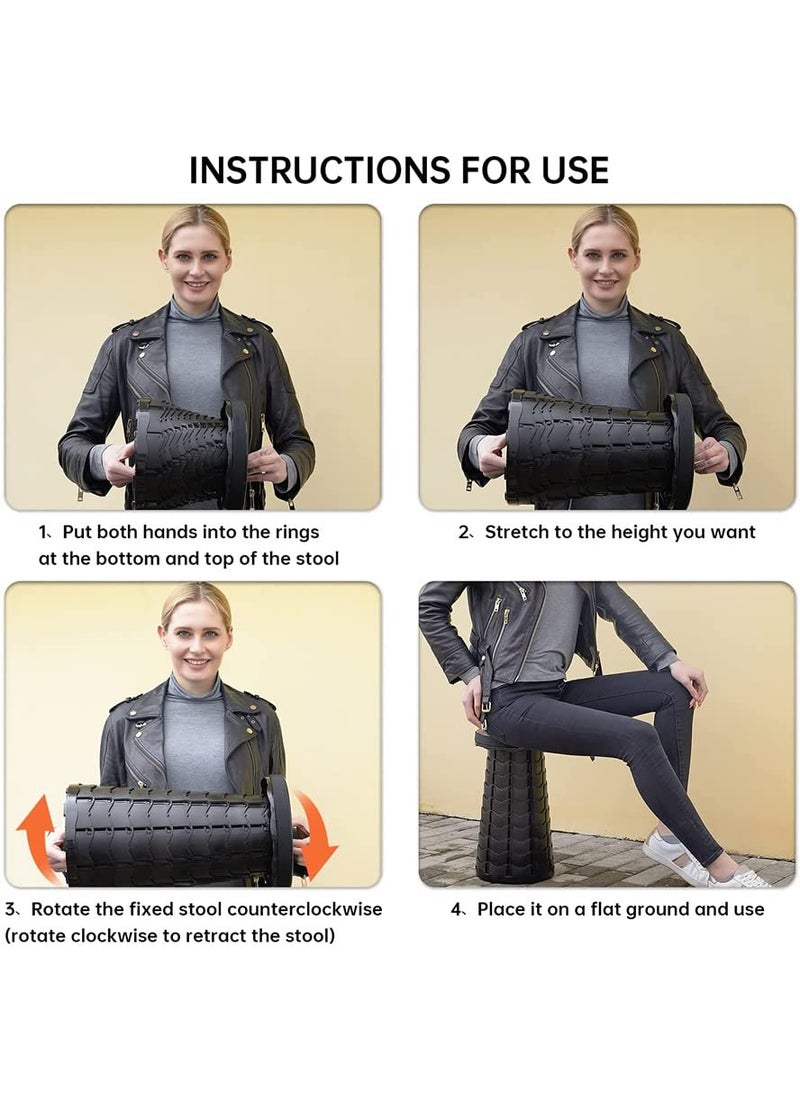 INSTRUCTIONS FOR USE

1、Put both hands into the rings at the bottom and top of the stool

2、Stretch to the height you want

3、Rotate the fixed stool counterclockwise (rotate clockwise to retract the stool)

4、Place it on a flat ground and use