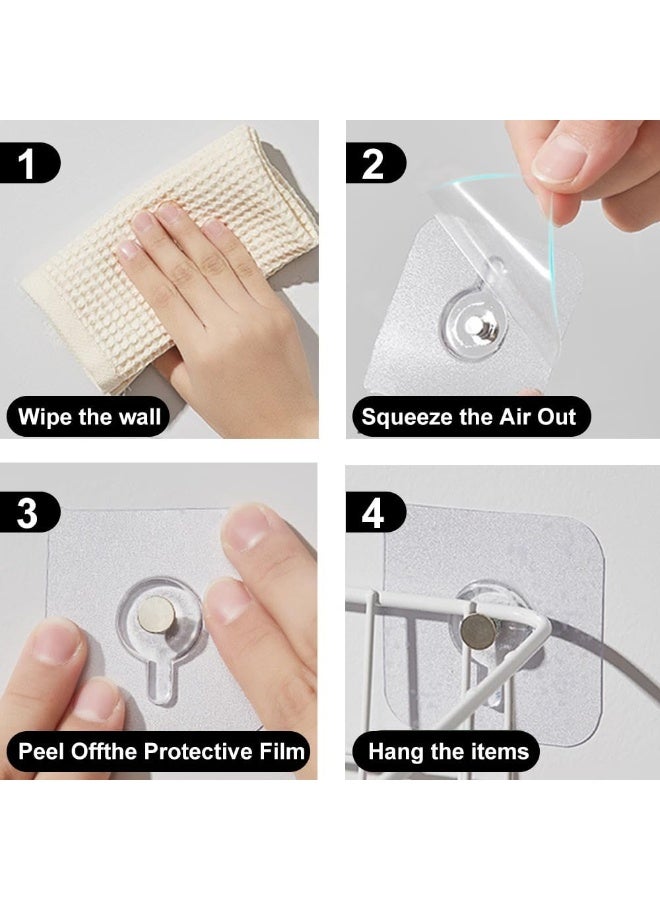 1
Wipe the wall

2
Squeeze the Air Out

3
Peel Offthe Protective Film

4
Hang the items