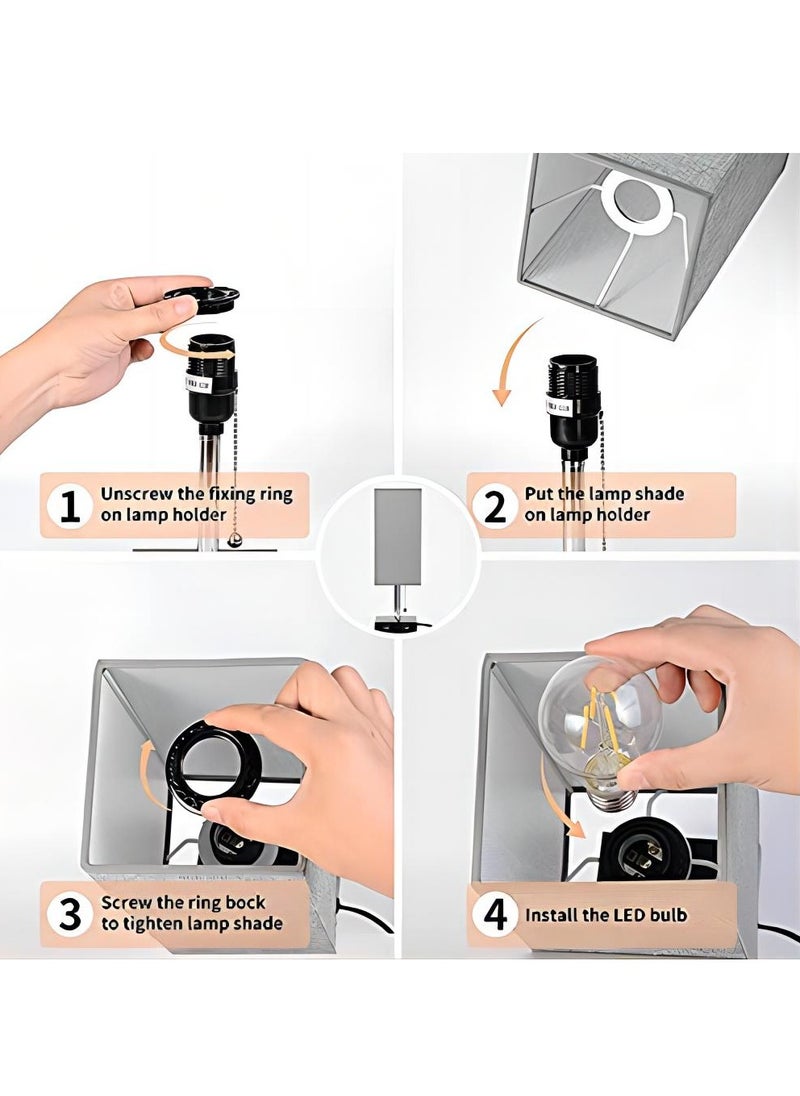 1 Unscrew the fixing ring on lamp holder

2 Put the lamp shade on lamp holder

3 Screw the ring bock to tighten lamp shade

4 Install the LED bulb