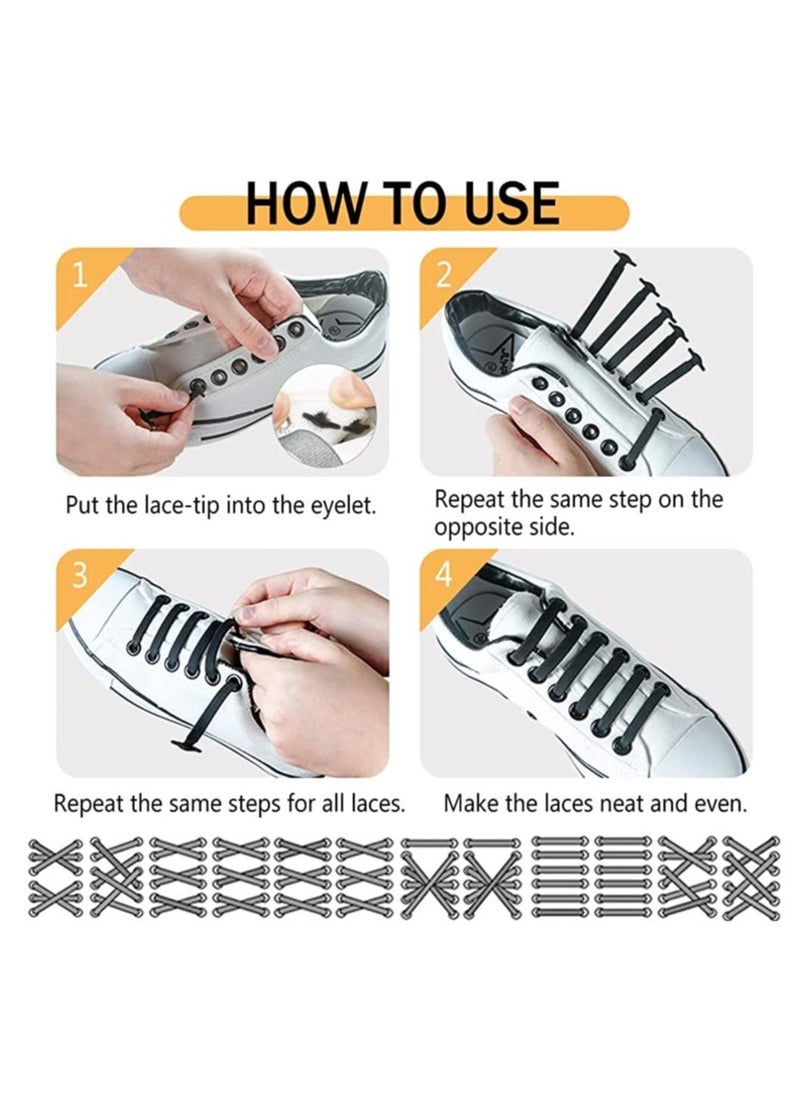 HOW TO USE

1

Put the lace-tip into the eyelet.

2

Repeat the same step on the opposite side.

3

Repeat the same steps for all laces.

4

Make the laces neat and even.