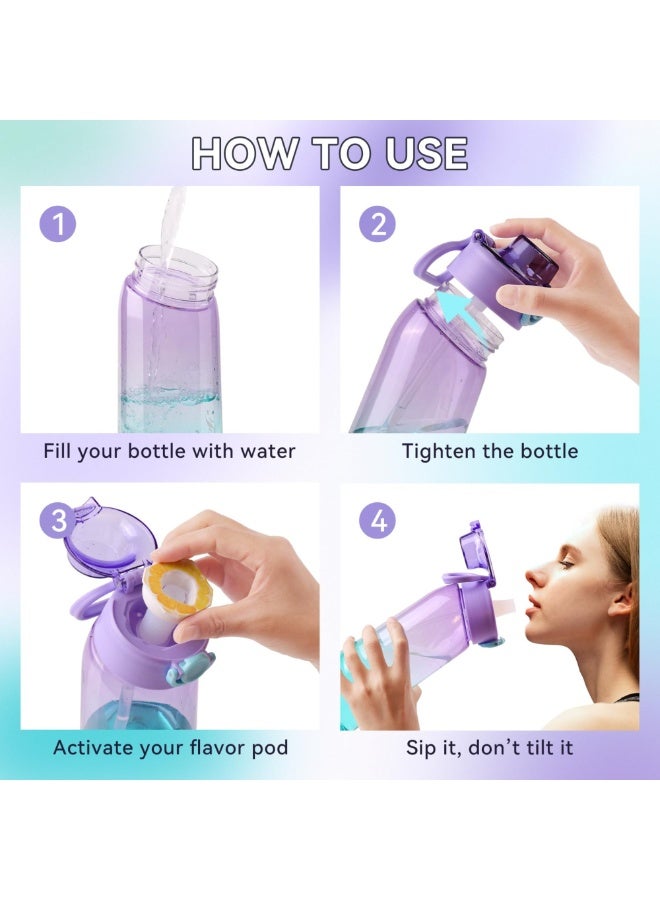 HOW TO USE

1

Fill your bottle with water

2

Tighten the bottle

3

Activate your flavor pod

4

Sip it, don't tilt it