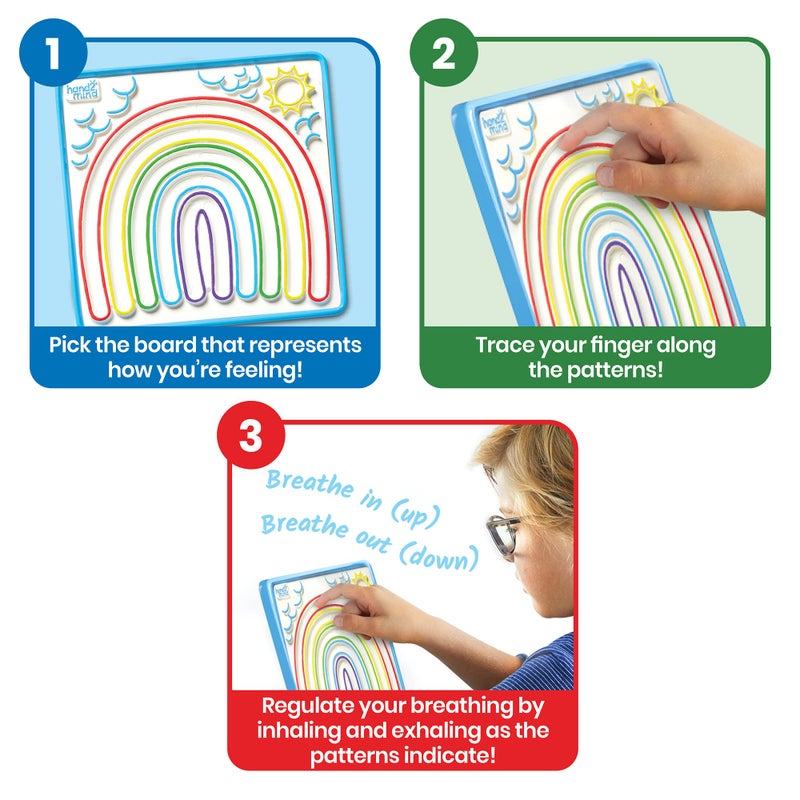 1

hand2mind

Pick the board that represents how you're feeling!

2

hand2mind

Trace your finger along the patterns!

3

Breathe in (up)
Breathe out (down)

Regulate your breathing by inhaling and exhaling as the patterns indicate!