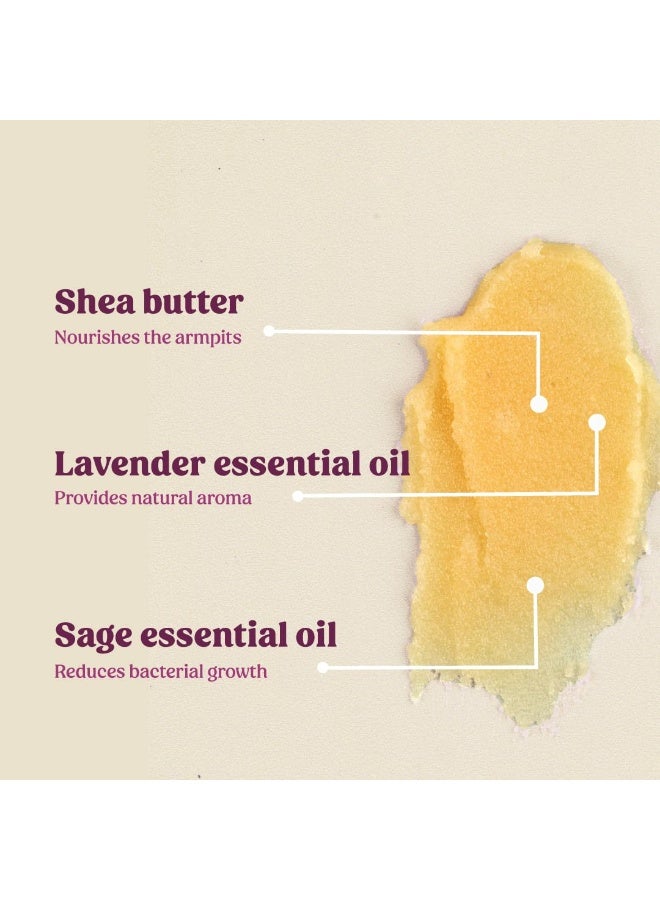 Shea butter
Nourishes the armpits

Lavender essential oil
Provides natural aroma

Sage essential oil
Reduces bacterial growth