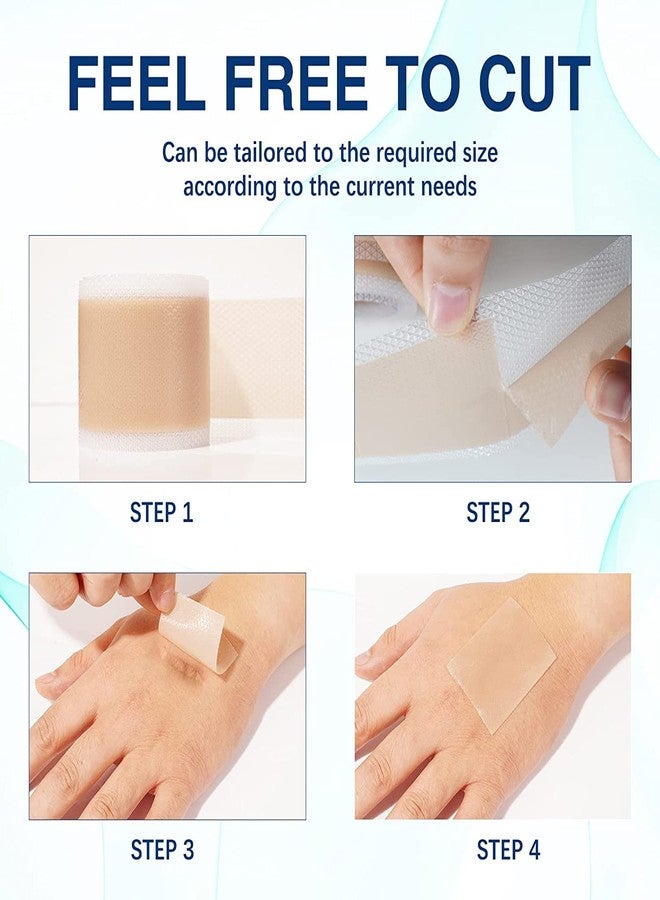 FEEL FREE TO CUT

Can be tailored to the required size according to the current needs

STEP 1

STEP 2

STEP 3

STEP 4