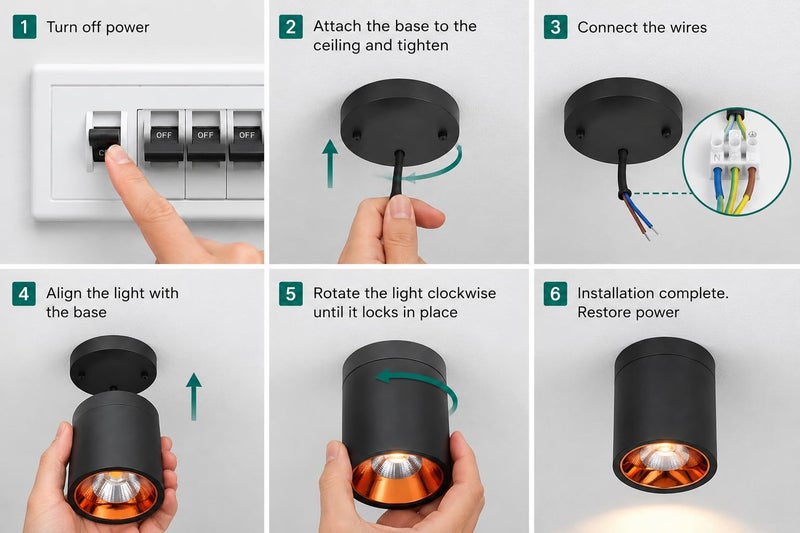 1 Turn off power

OFF OFF OFF

2 Attach the base to the ceiling and tighten

3 Connect the wires

N

4 Align the light with the base

5 Rotate the light clockwise until it locks in place

6 Installation complete. Restore power