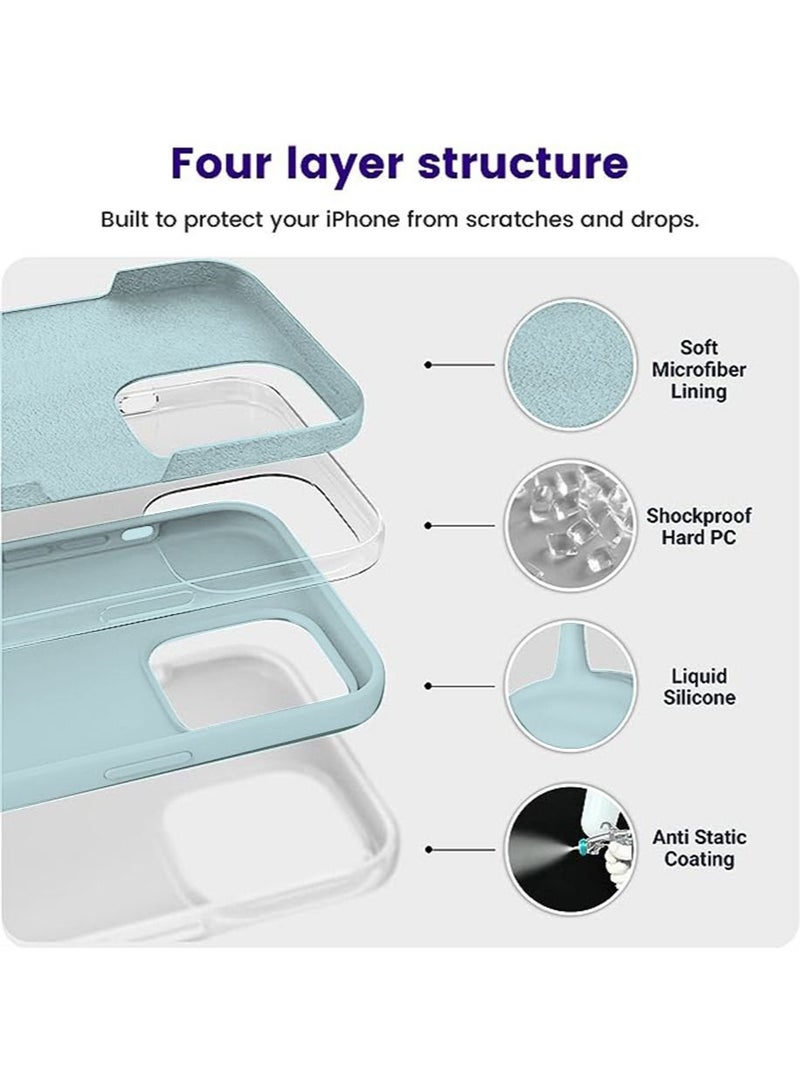 Four layer structure

Built to protect your iPhone from scratches and drops.

Soft Microfiber Lining

Shockproof Hard PC

Liquid Silicone

Anti Static Coating