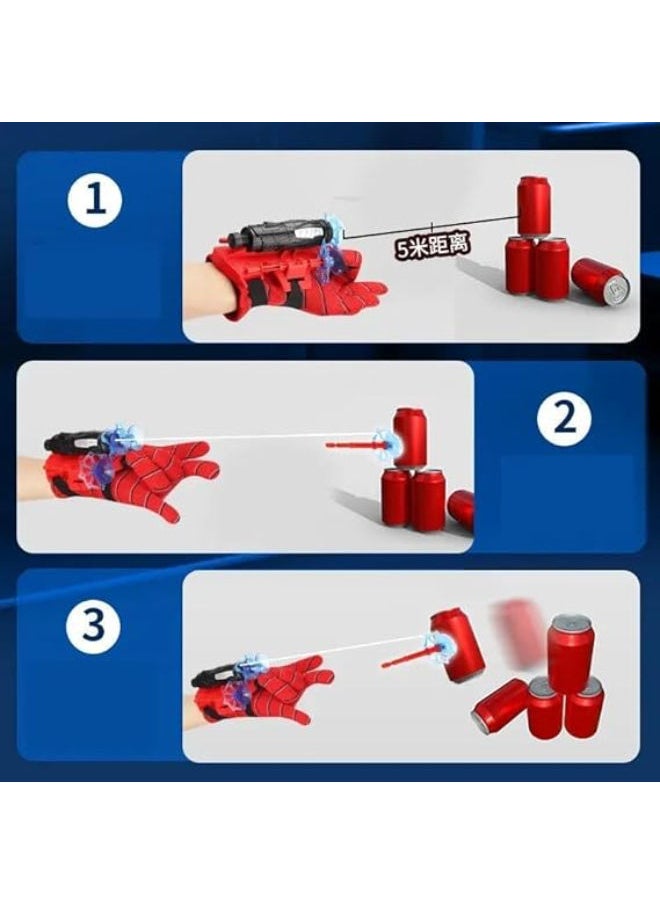 1

5米距离

2

3