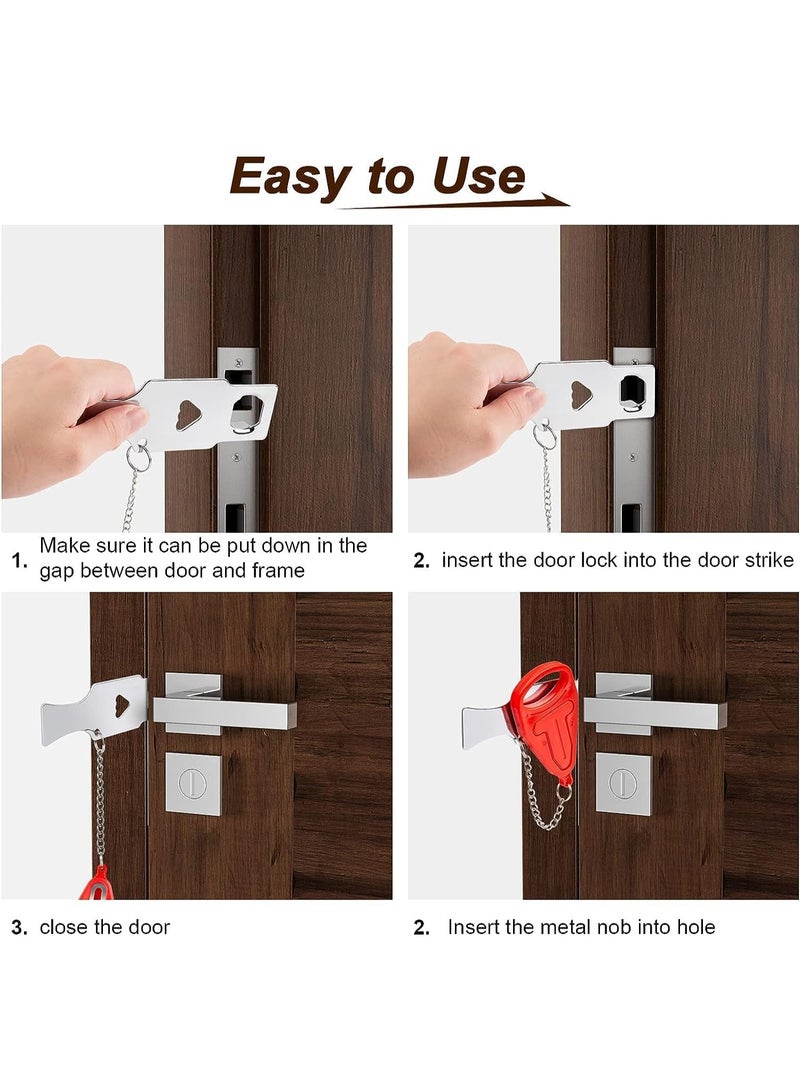 Easy to Use

1. Make sure it can be put down in the gap between door and frame

2. insert the door lock into the door strike

3. close the door

2. Insert the metal nob into hole