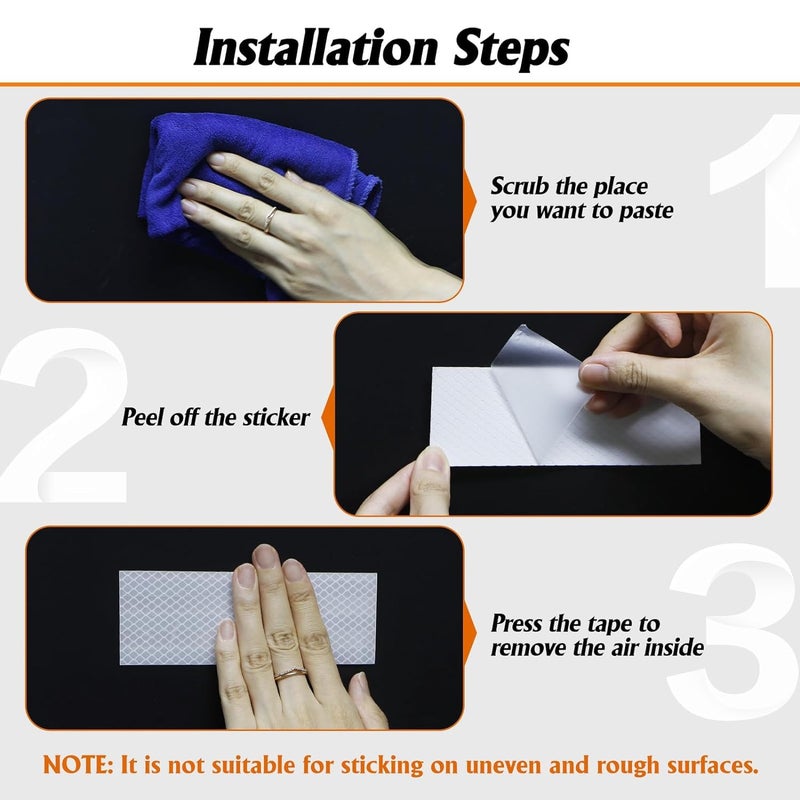 Installation Steps

1

Scrub the place you want to paste

2

Peel off the sticker

3

Press the tape to remove the air inside

NOTE: It is not suitable for sticking on uneven and rough surfaces.