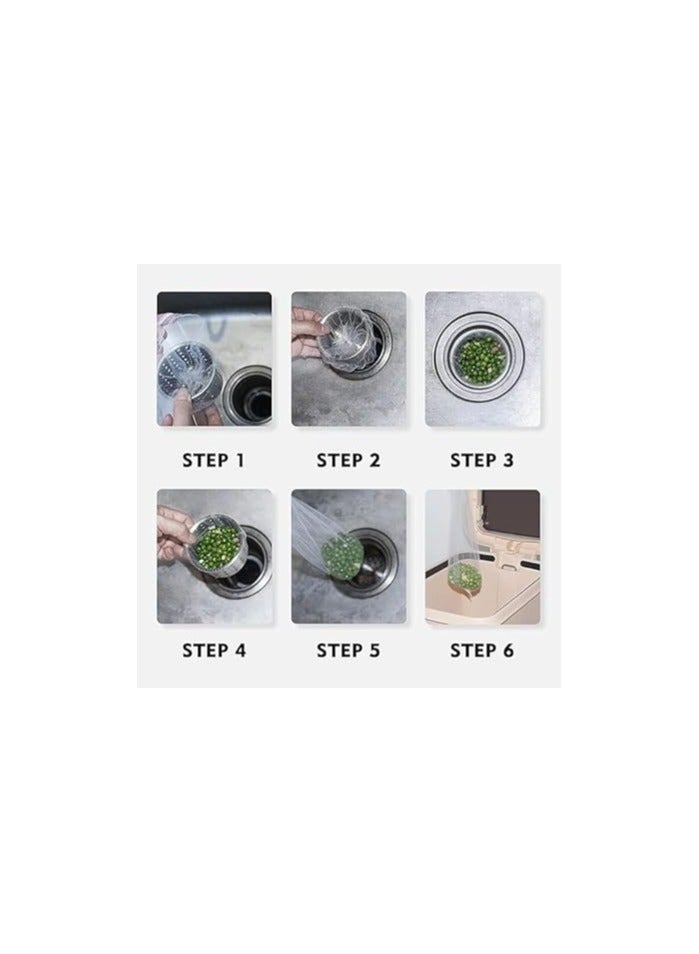 STEP 1

STEP 2

STEP 3

STEP 4

STEP 5

STEP 6