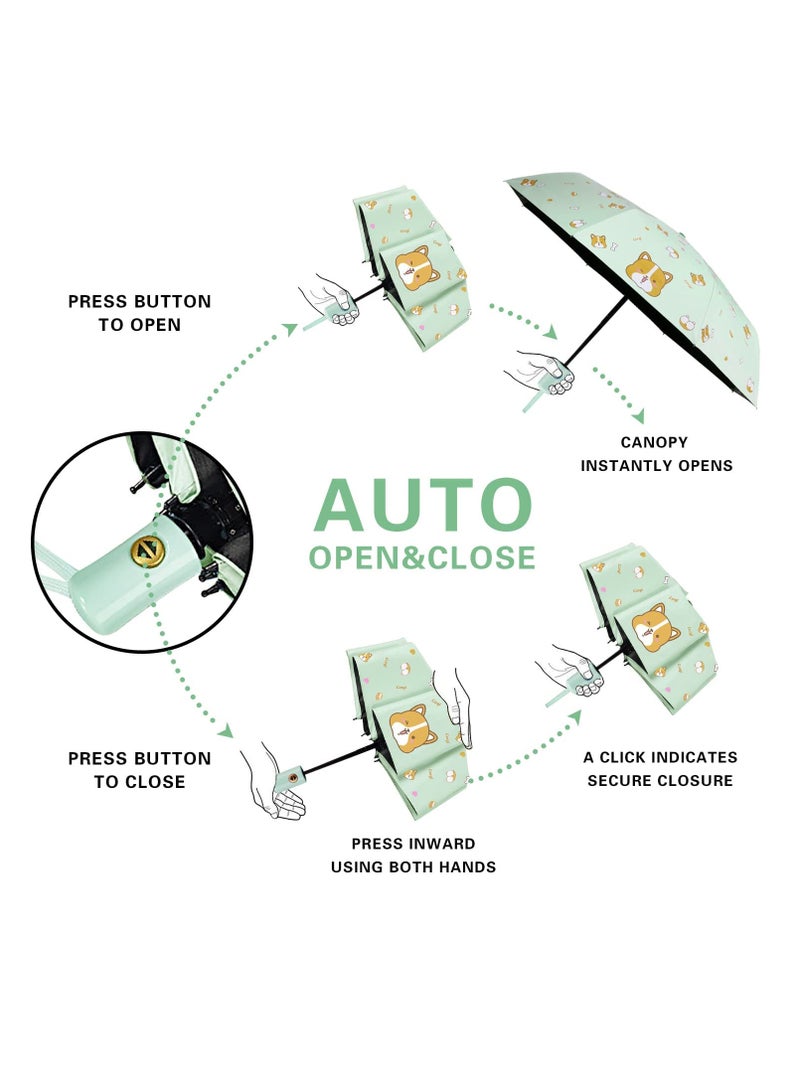 PRESS BUTTON
TO OPEN

CANOPY
INSTANTLY OPENS

AUTO
OPEN&CLOSE

PRESS BUTTON
TO CLOSE

PRESS INWARD
USING BOTH HANDS

A CLICK INDICATES
SECURE CLOSURE