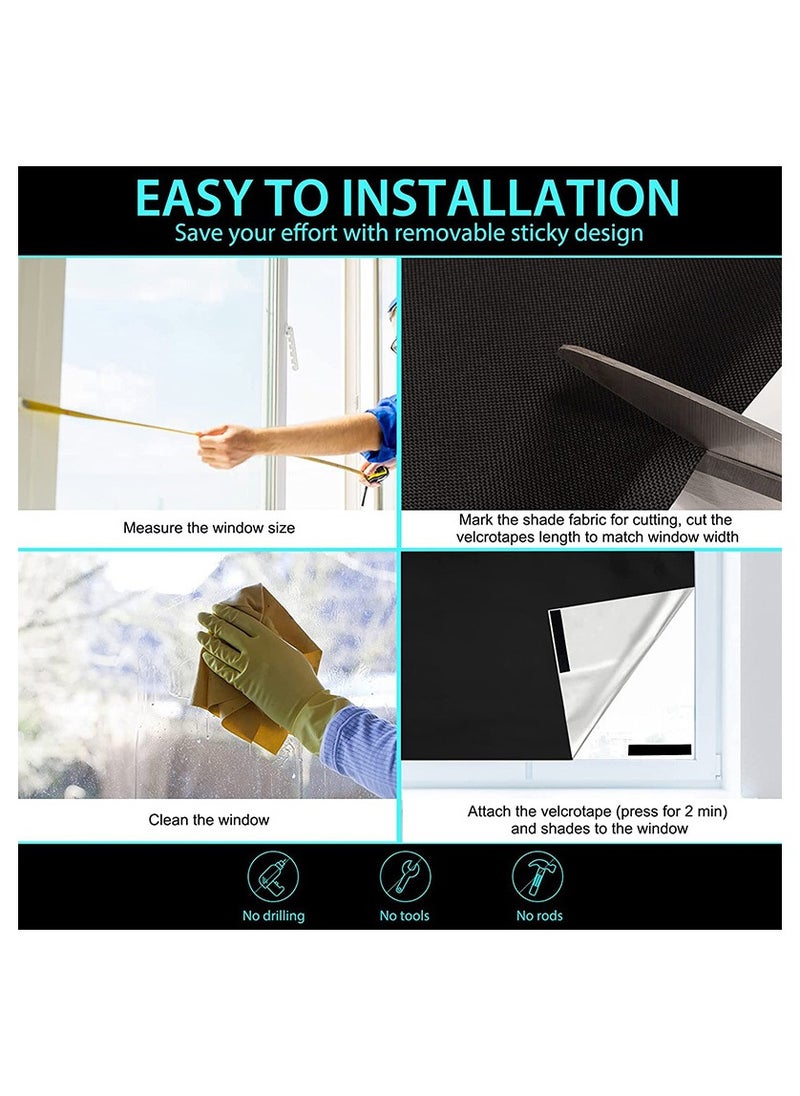 EASY TO INSTALLATION
Save your effort with removable sticky design

Measure the window size

Mark the shade fabric for cutting, cut the velcrotapes length to match window width

Clean the window

Attach the velcrotape (press for 2 min) and shades to the window

No drilling

No tools

No rods