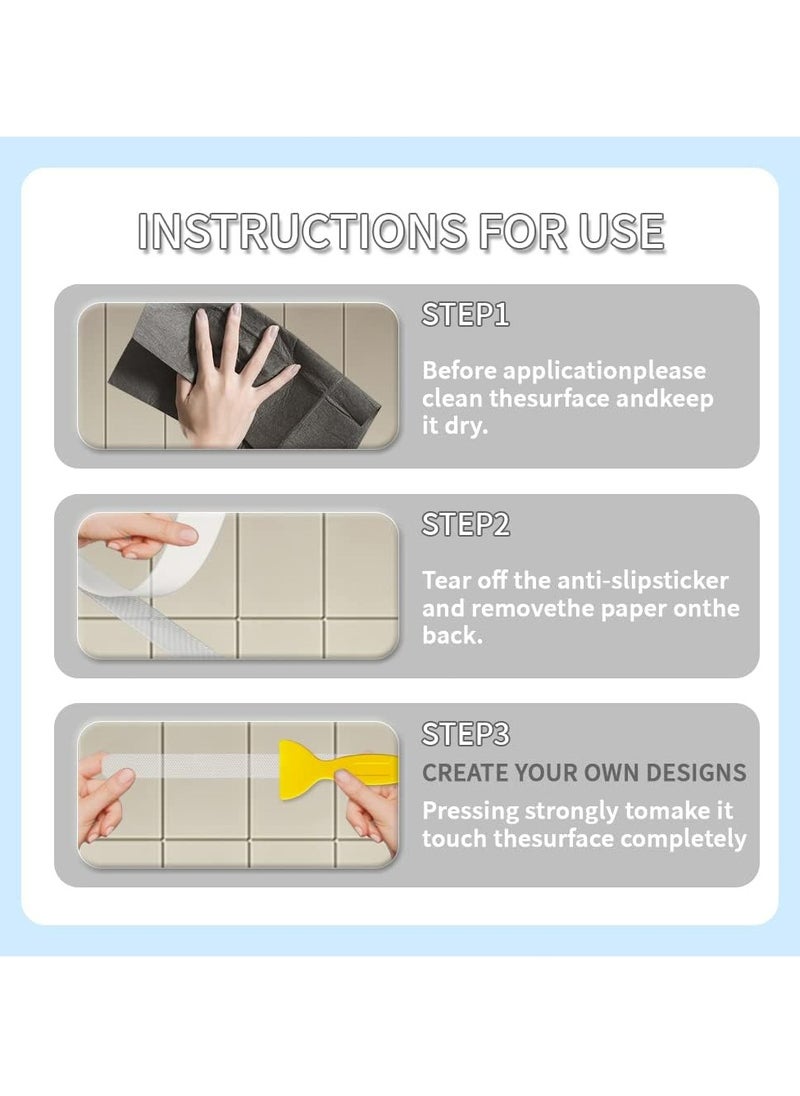 INSTRUCTIONS FOR USE

STEP1

Before applicationplease clean thesurface andkeep it dry.

STEP2

Tear off the anti-slipsticker and removethe paper onthe back.

STEP3

CREATE YOUR OWN DESIGNS

Pressing strongly tomake it touch thesurface completely