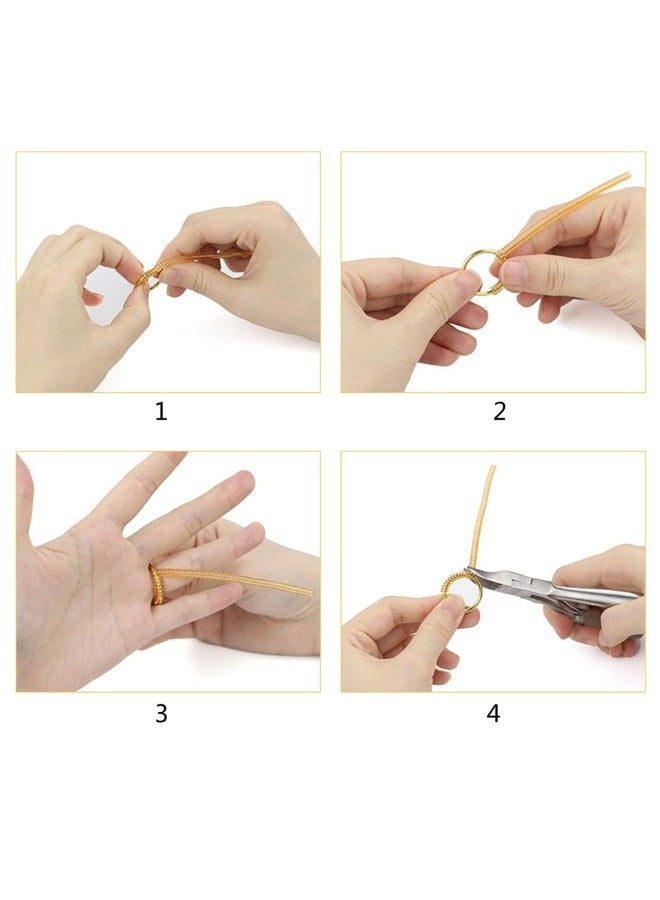 1

2

3

4